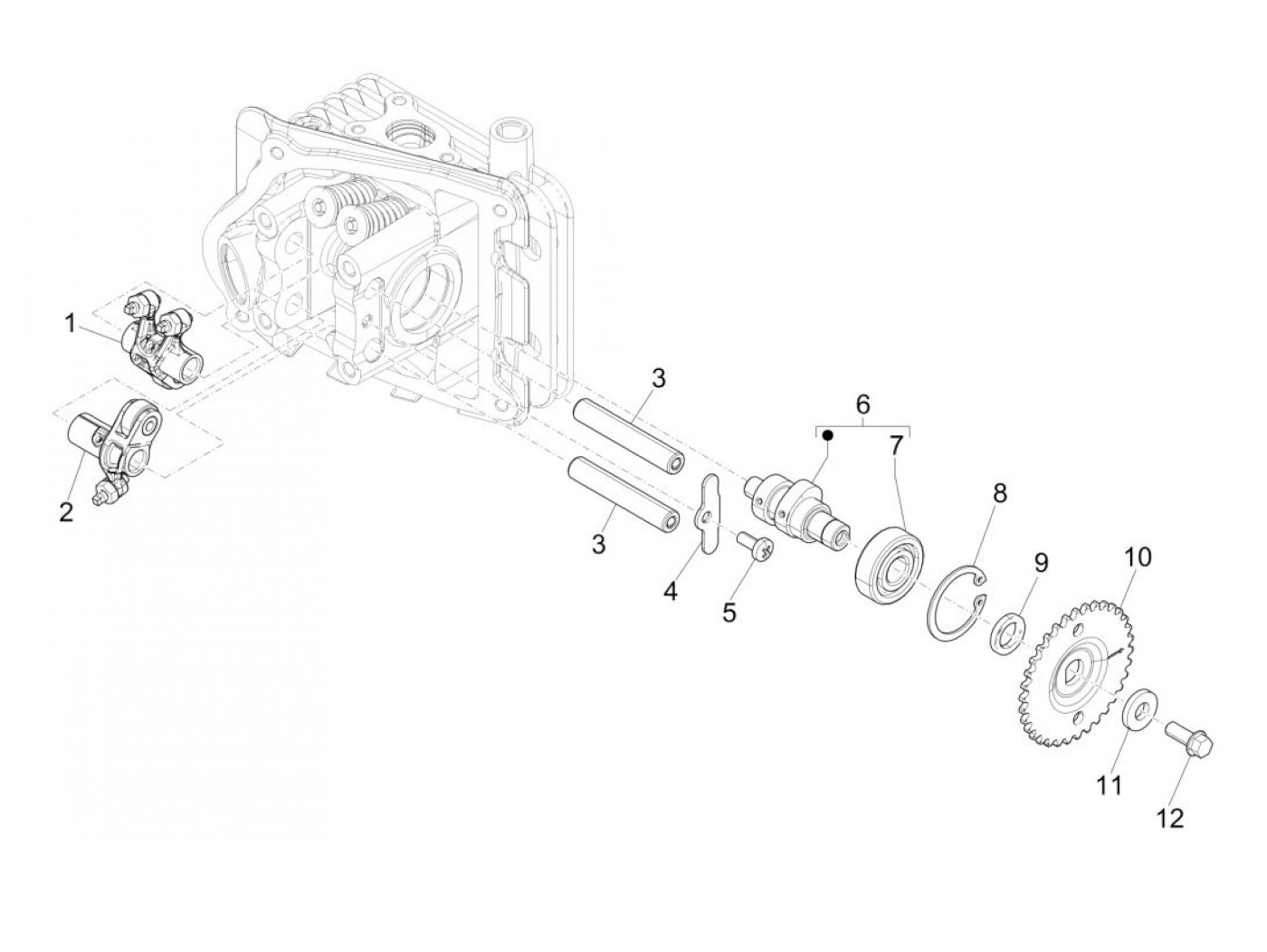 1
2
3
3
4
5
6
7
8
9
10
11
12