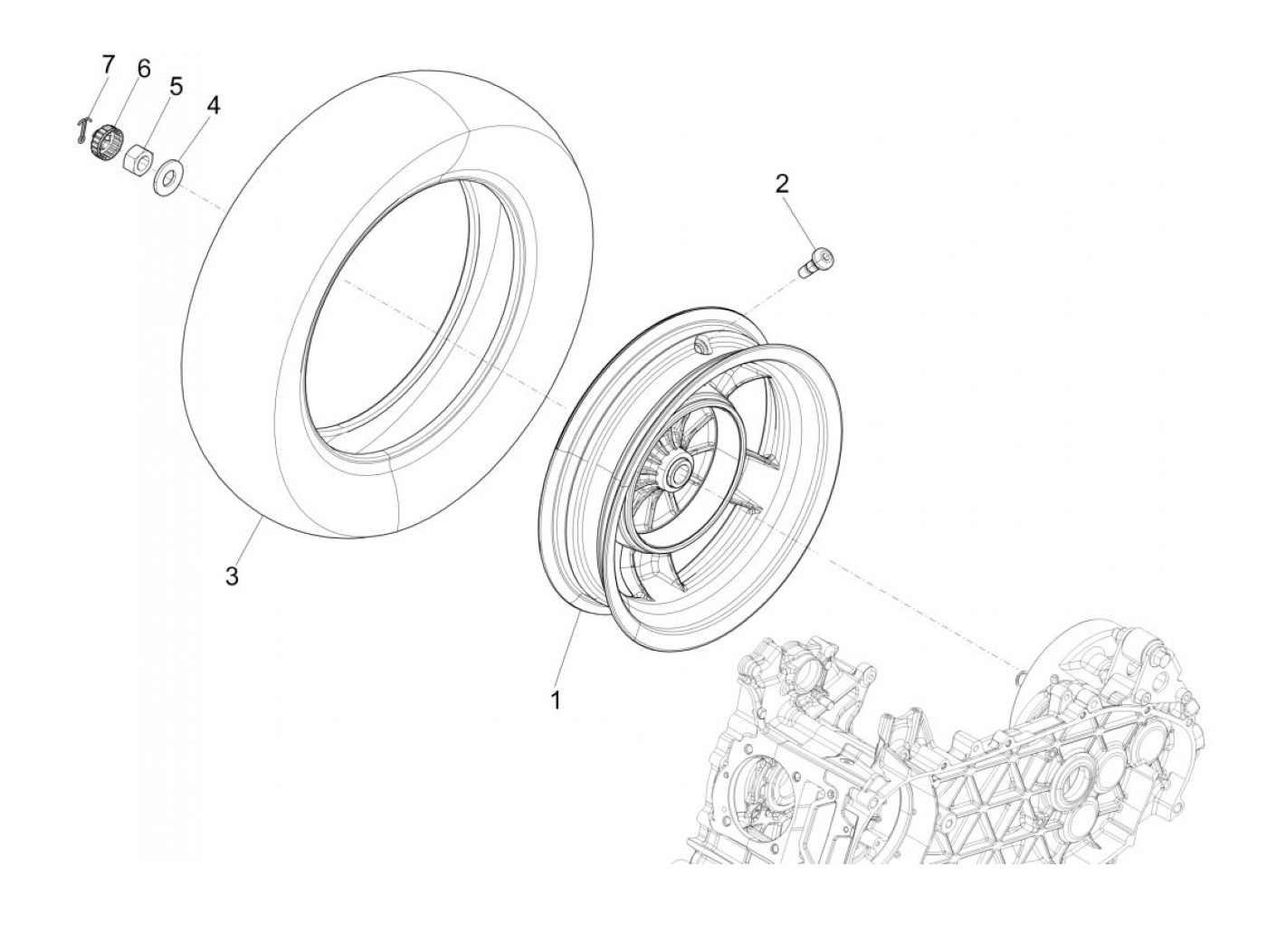 7
6
5
4
2
3
1