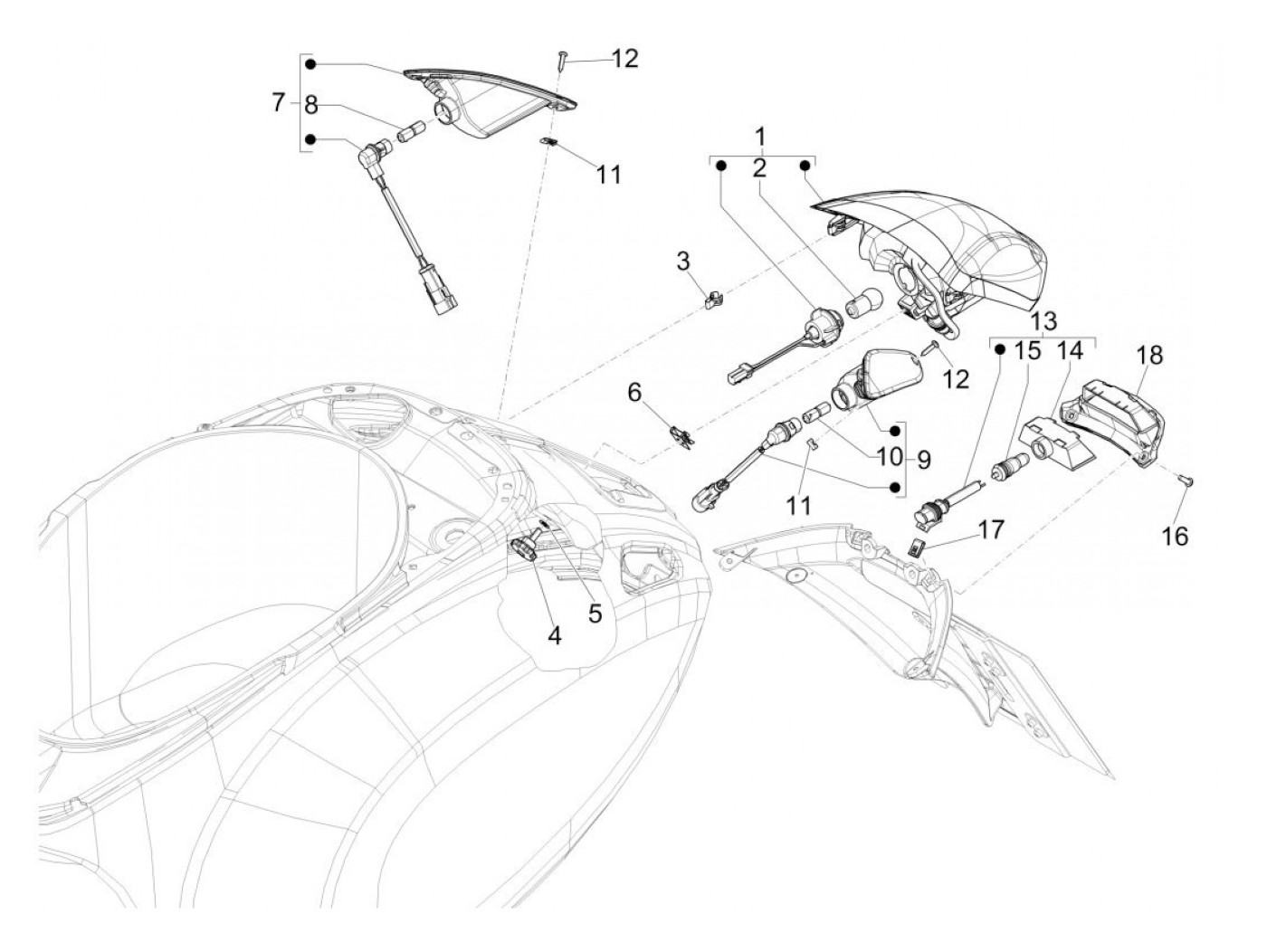 12
7
8
11
1
2
3
13
15
14
18
12
6
10
9
11
16
17
5
4