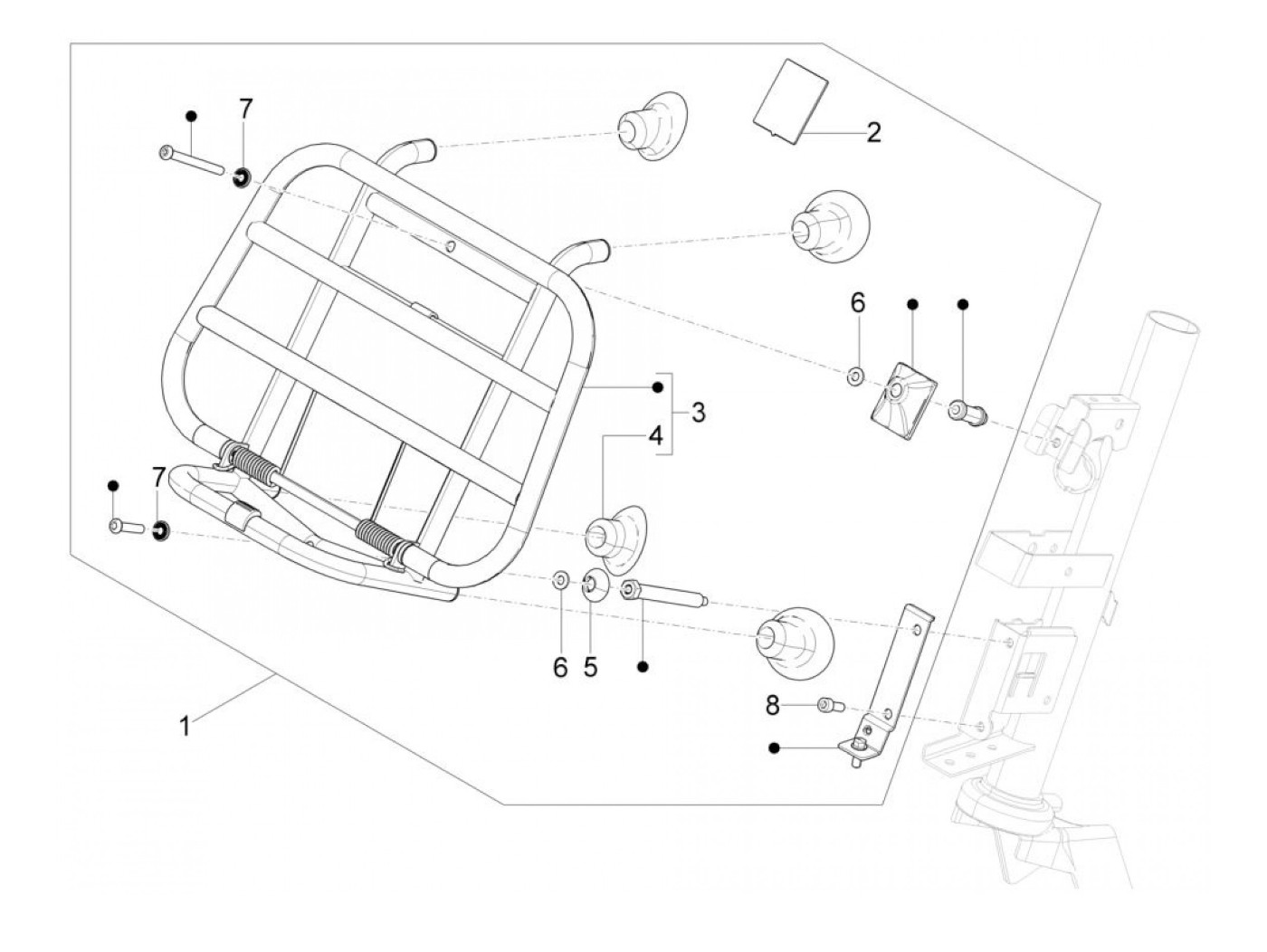 7
2
6
3
4
7
6
5
8
1