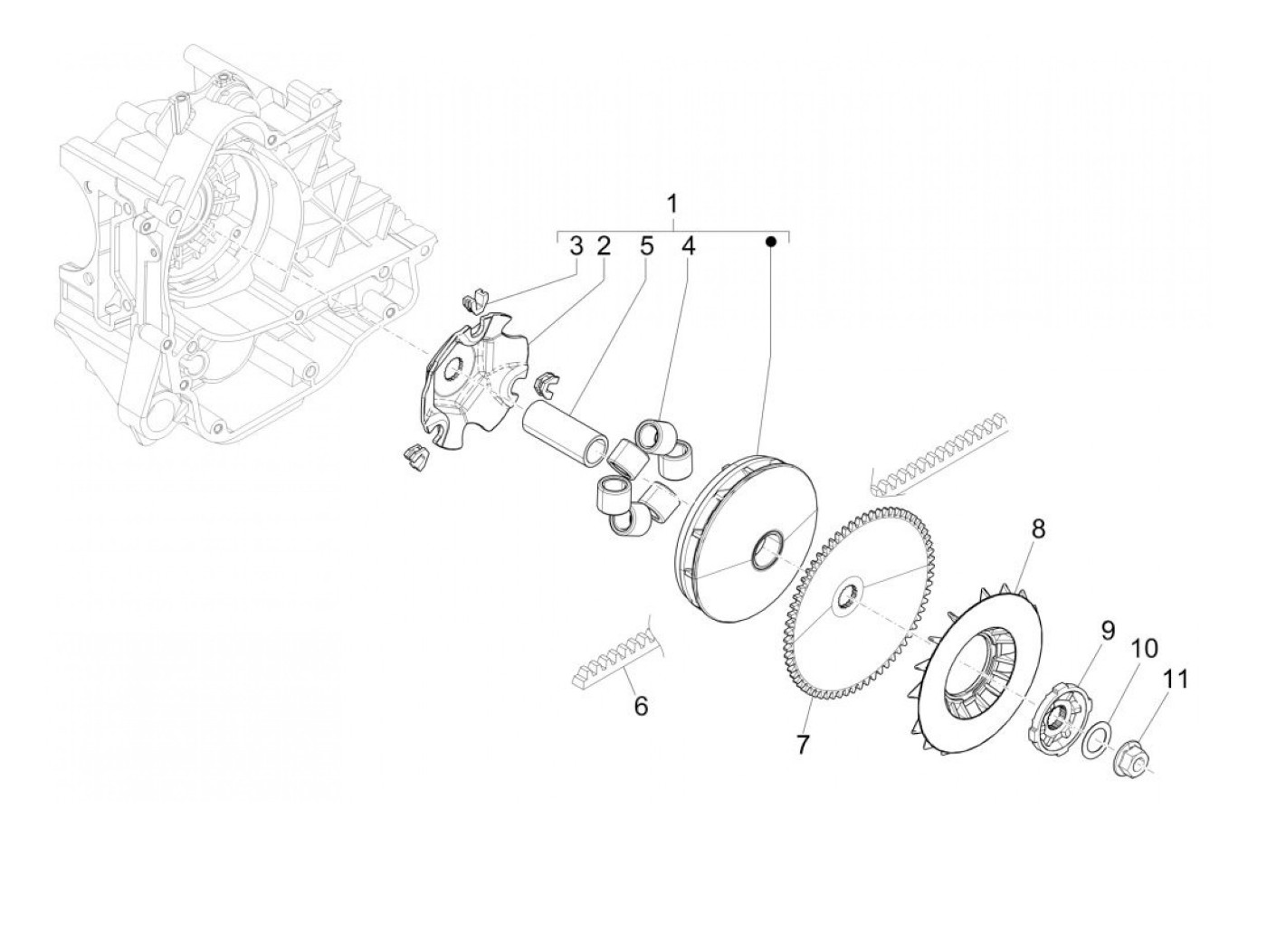 1
3 2 5 4
8
9
10
11
6
7