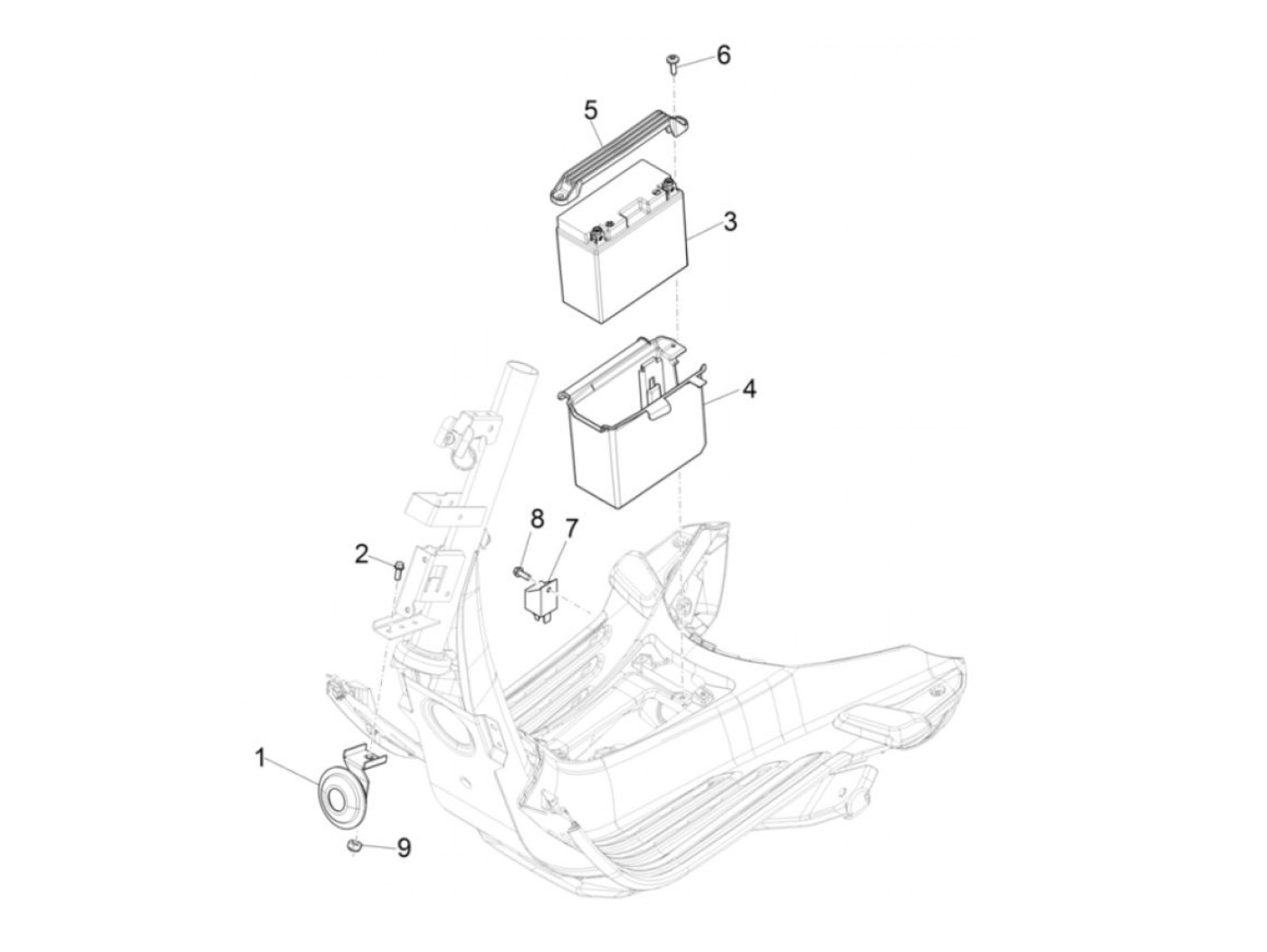 6
5
3
4
8
7
2
1
9