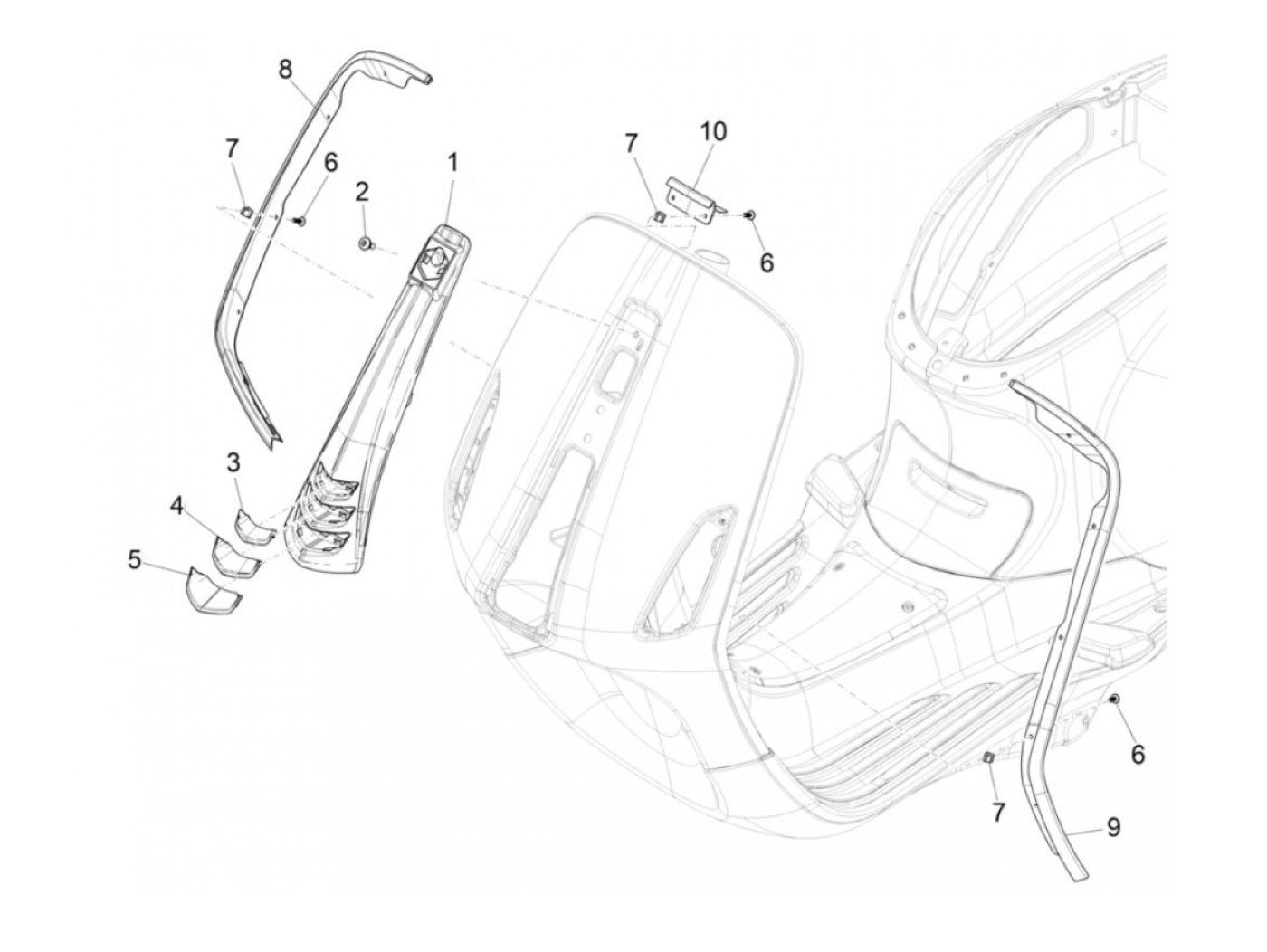 8
7
6
2
1
7
10
6
3
4
5
6
7
9