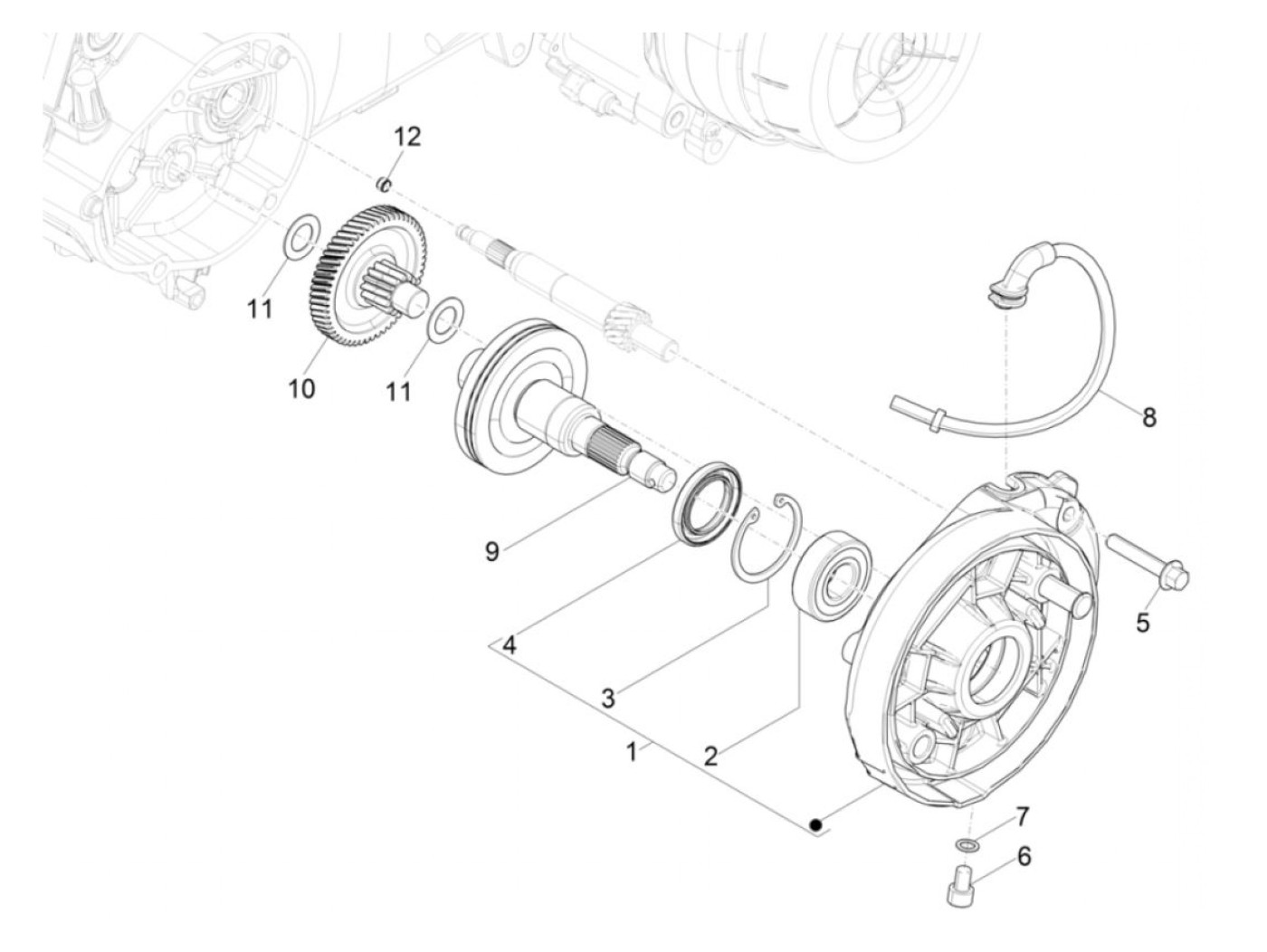 12
11
10
11
8
9
5
4
3
1
2
7
6