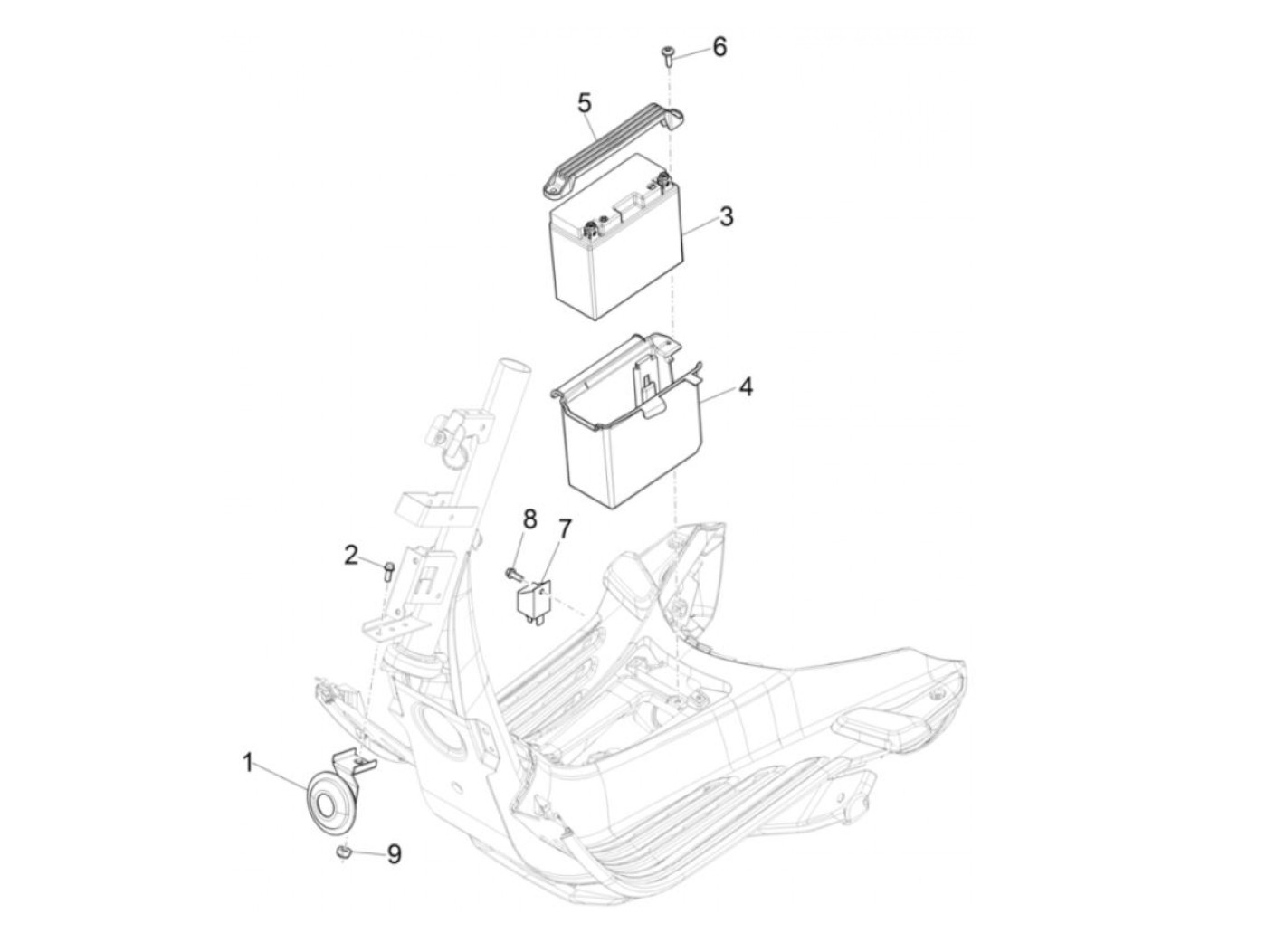 6
5
3
4
8
7
2
1
9