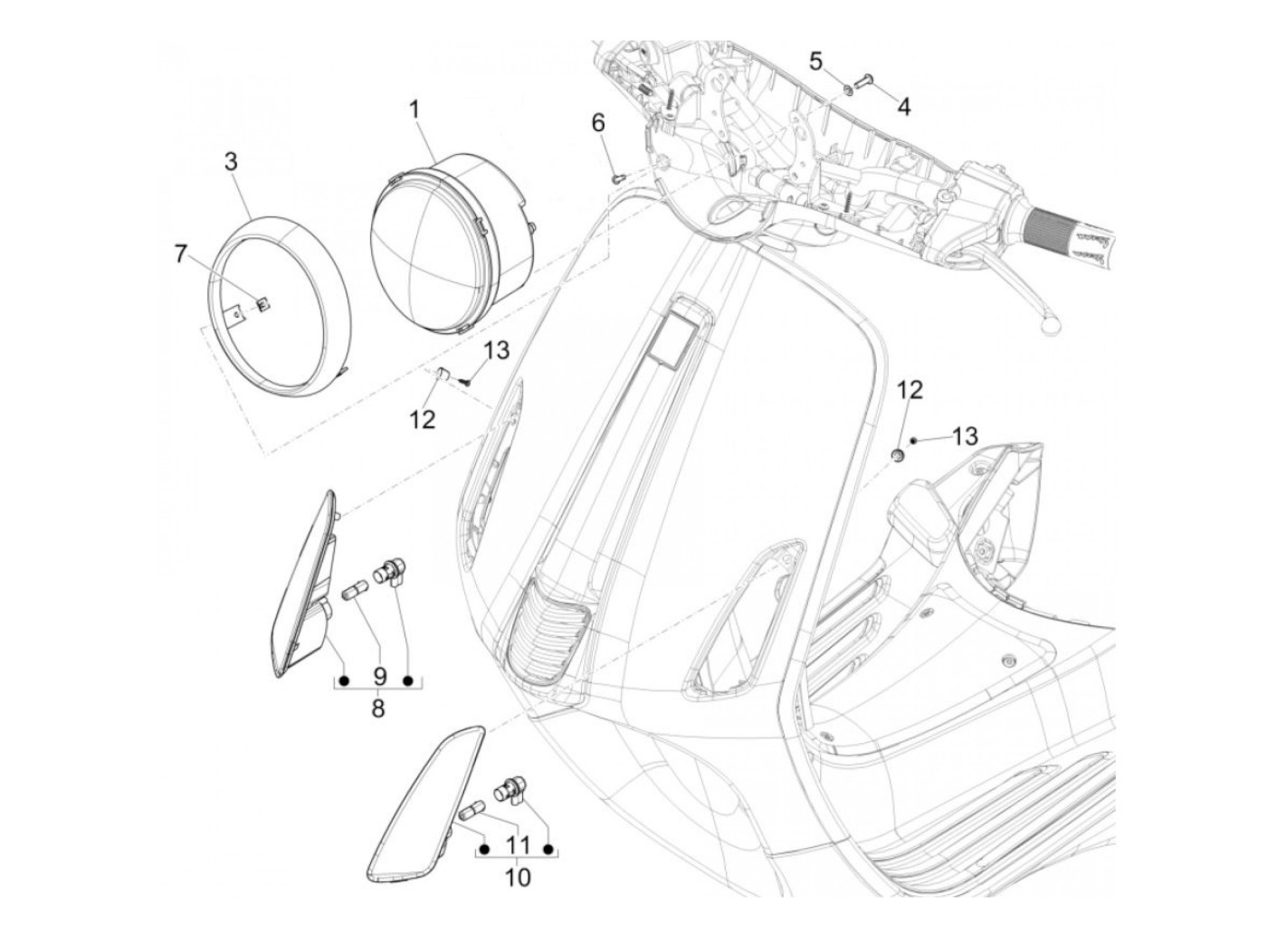 5
4
1
6
3
7
13
12
12
13
9
8
11
10