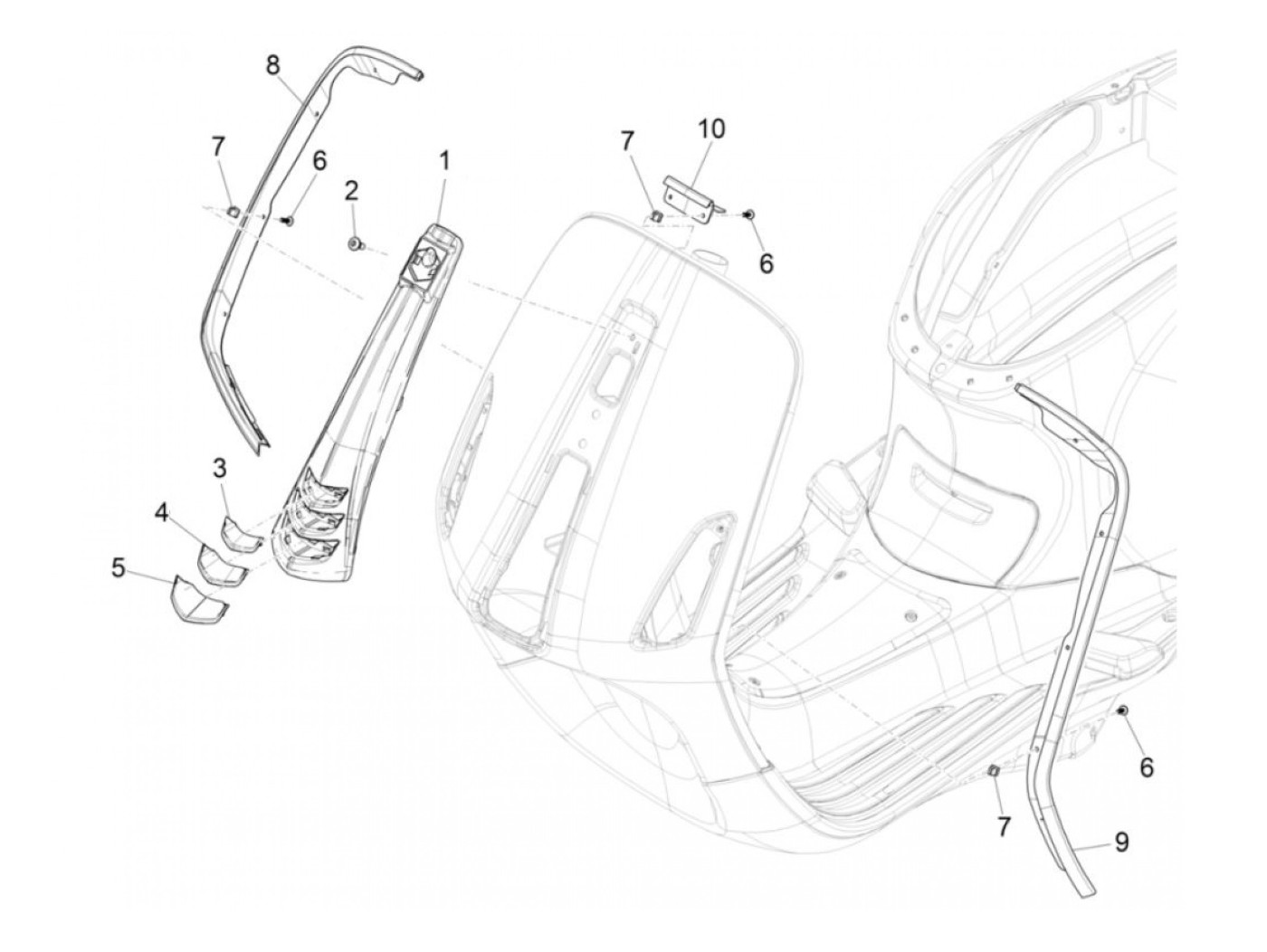 8
7
6
2
1
7
10
6
3
4
5
6
7
9