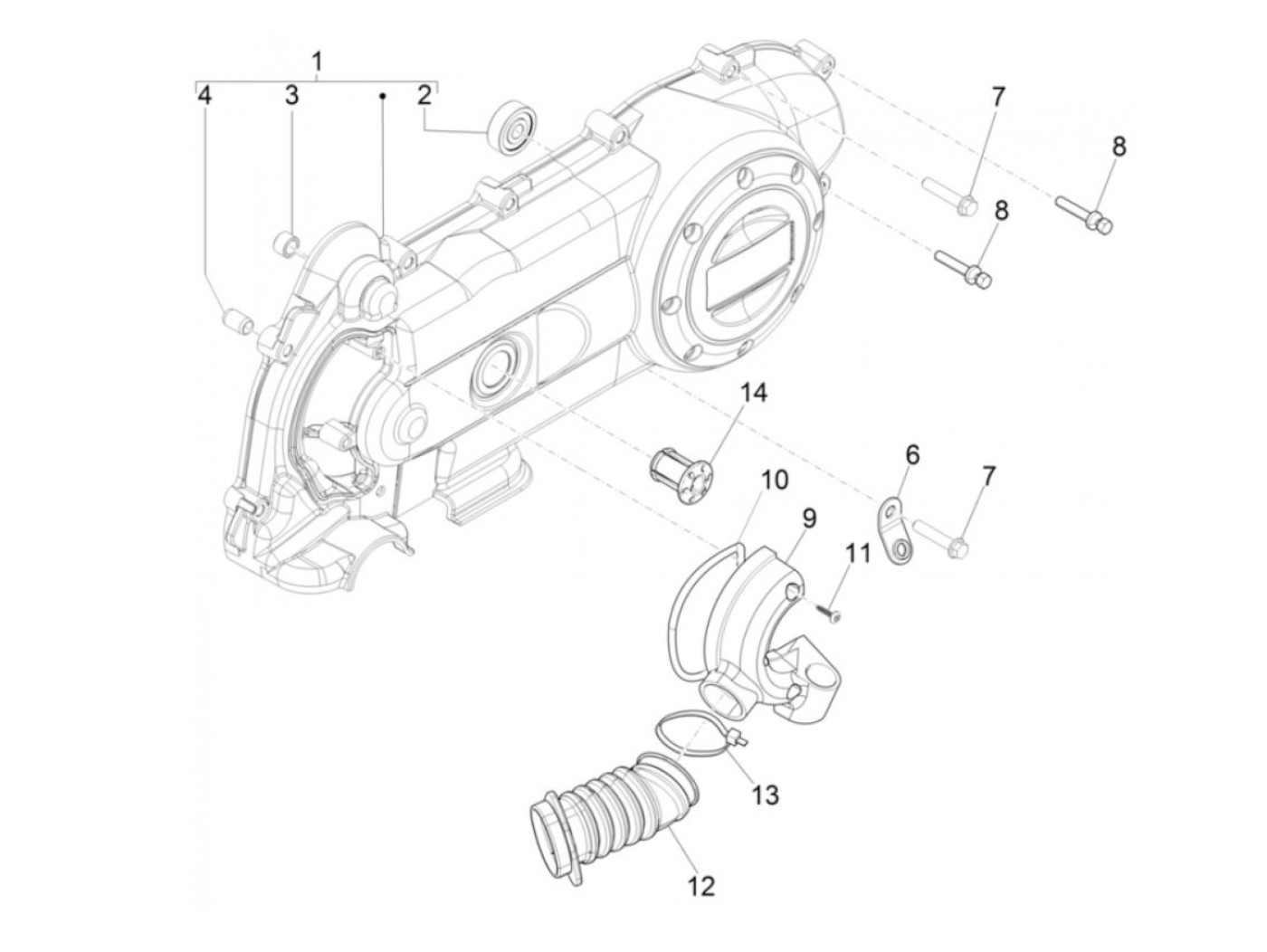 1
4
3
2
7
8
8
14
6
7
10
9
11
13
12