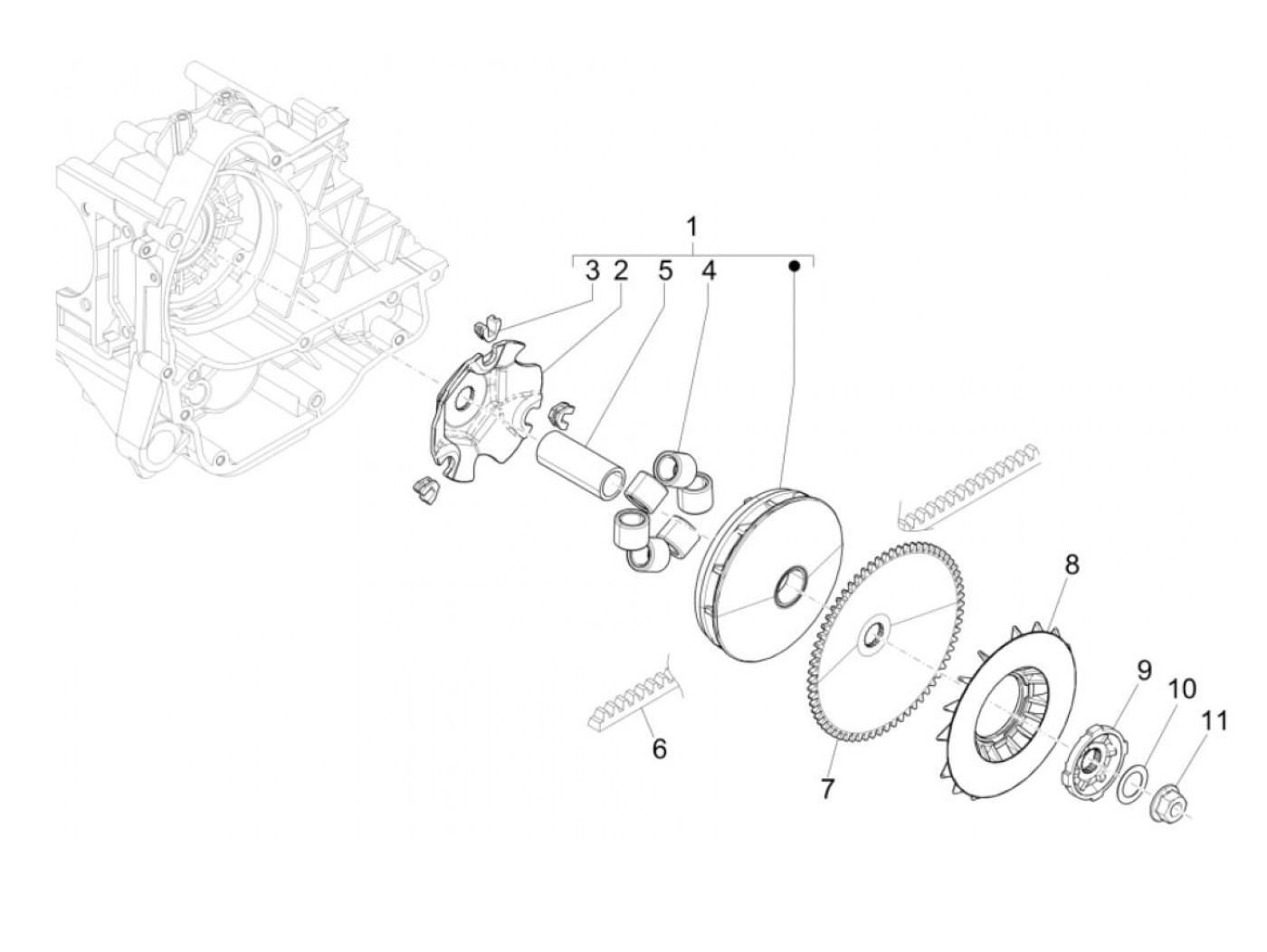 1
3 2 5 4
8
9
10
11
6
7