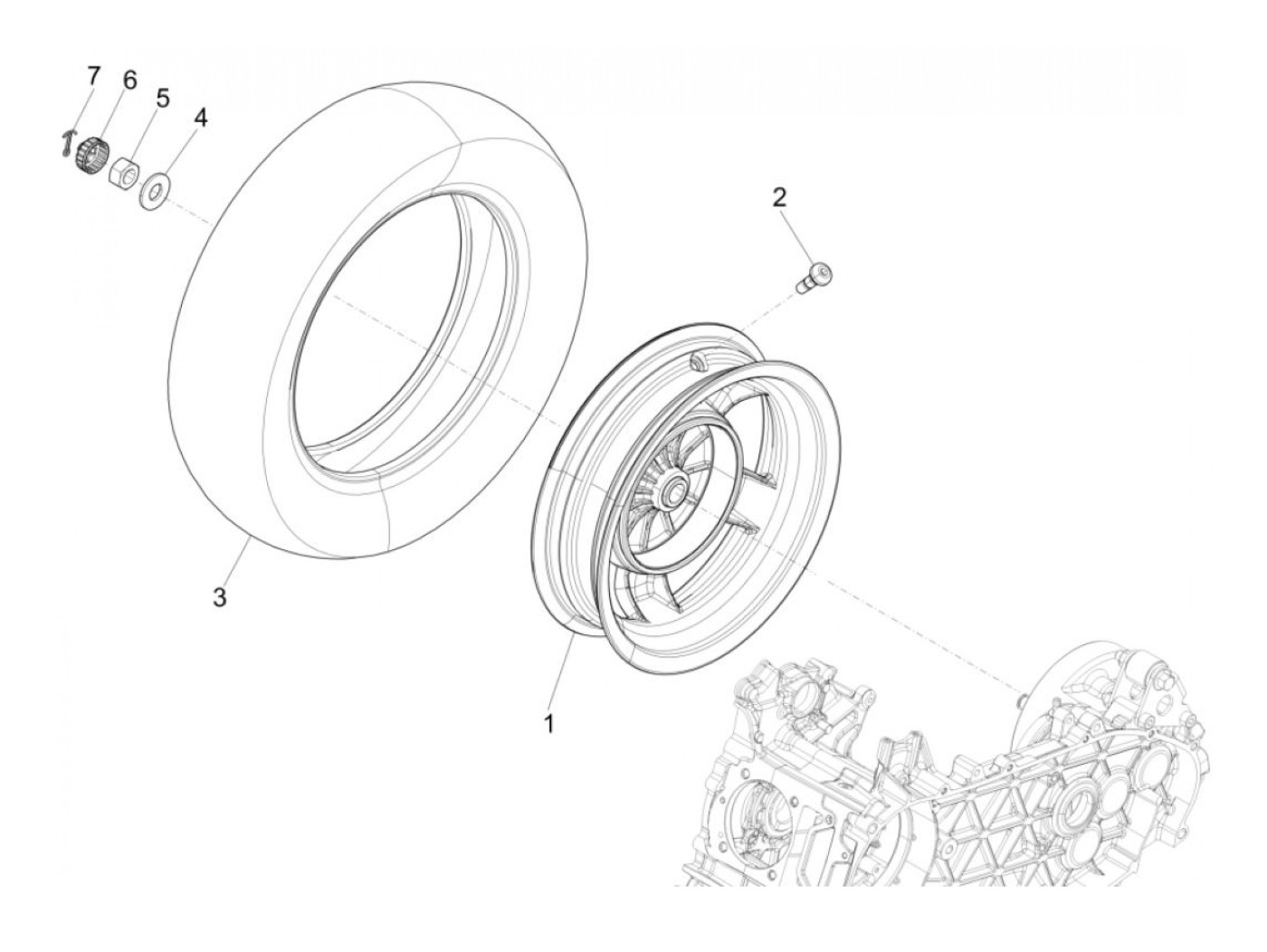 7
6
5
4
2
3
1