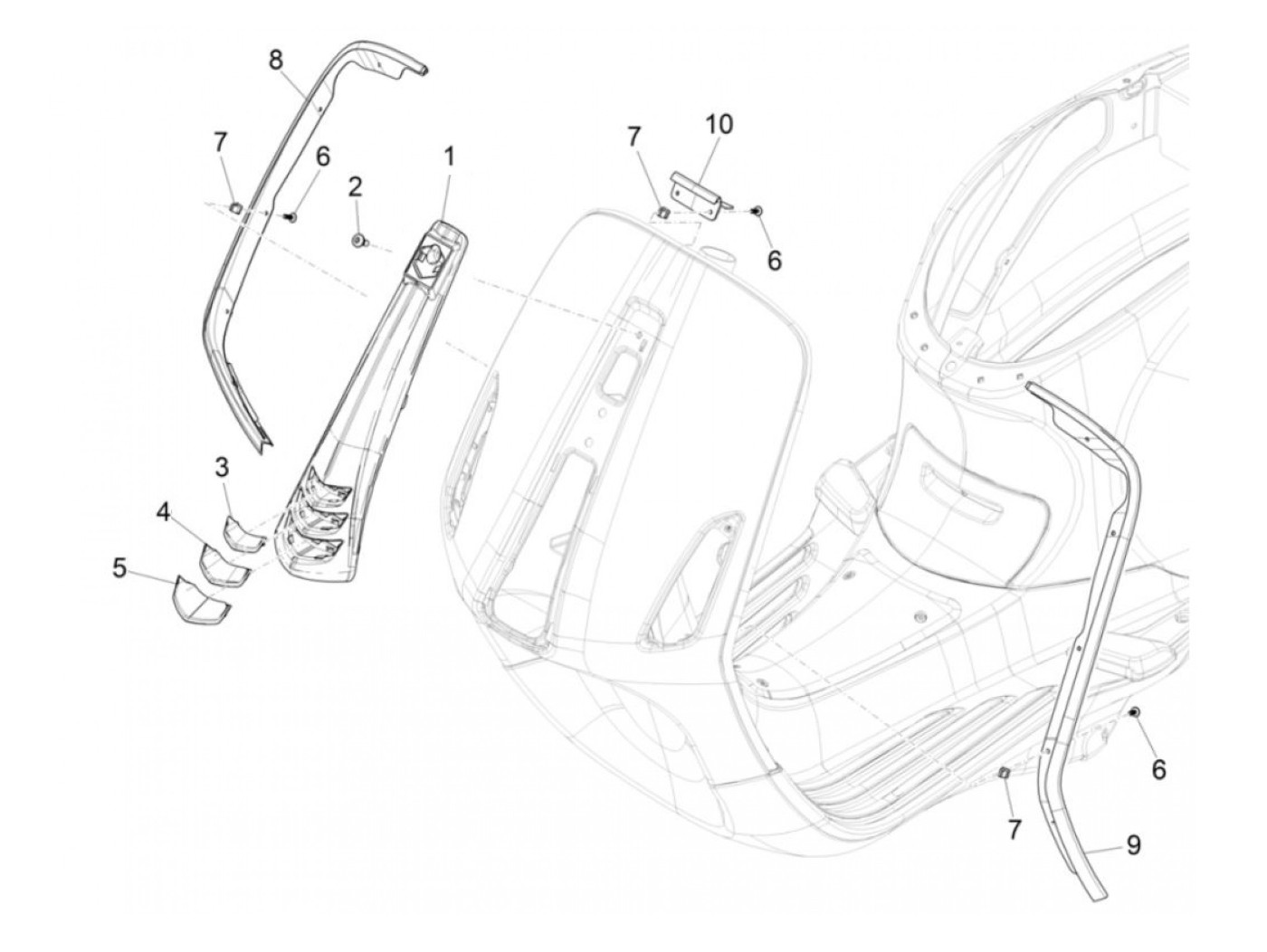 8
7
6
2
1
7
10
6
3
4
5
6
7
9