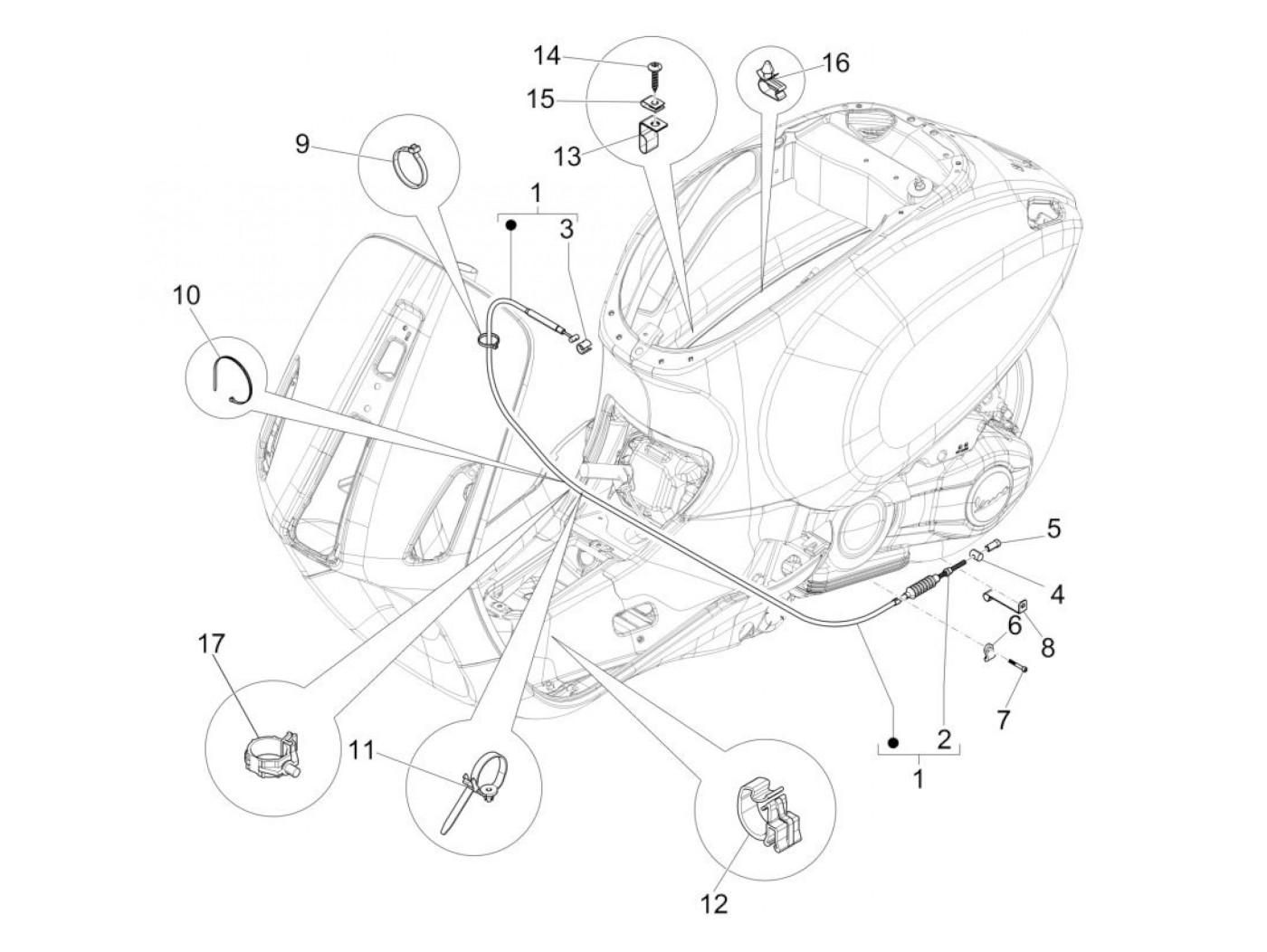 14
16
15
13
9
1
3
10
5
4
6
8
7
17
11
2
1
12