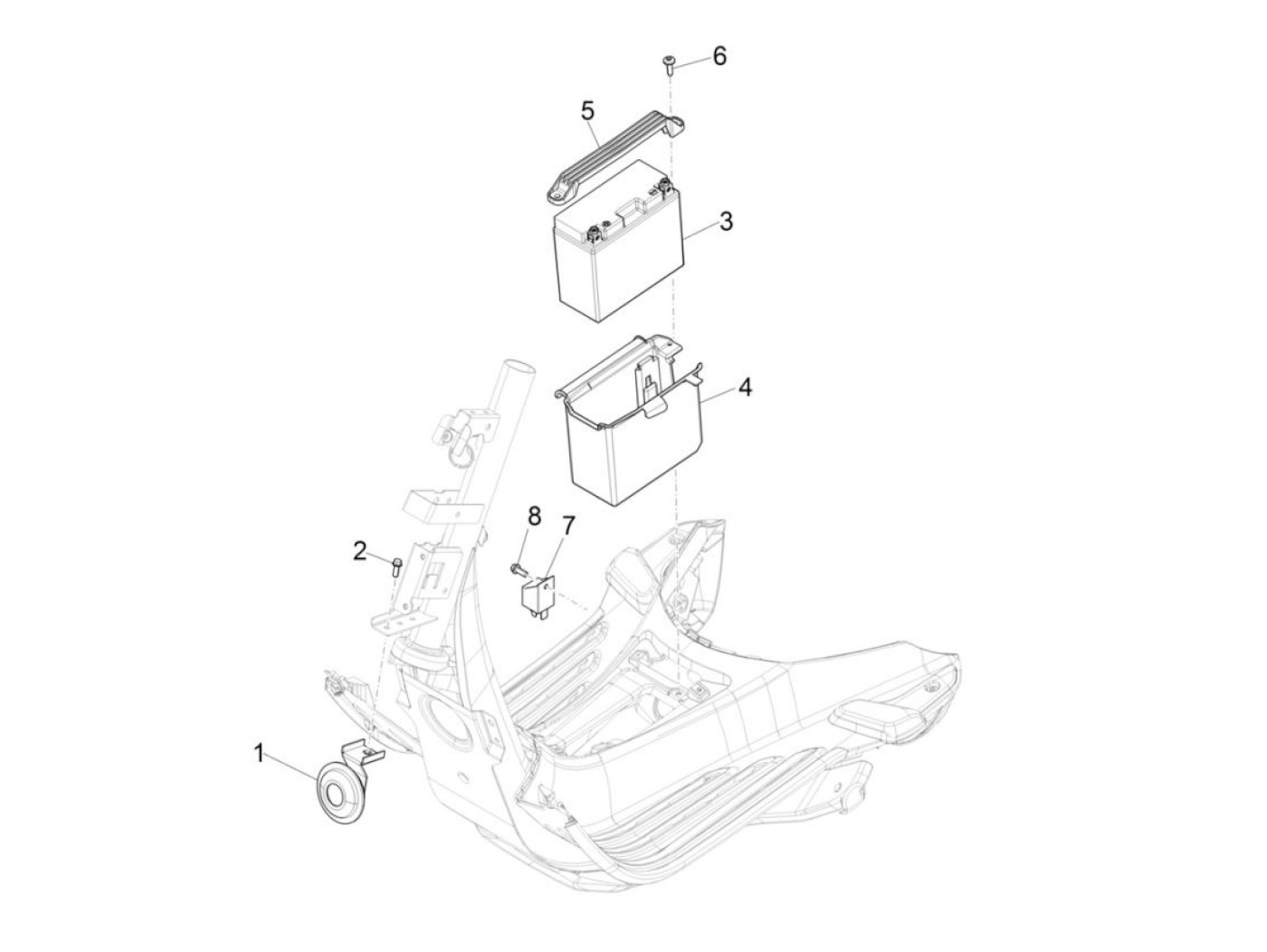 6
5
3
4
8
7
2
1