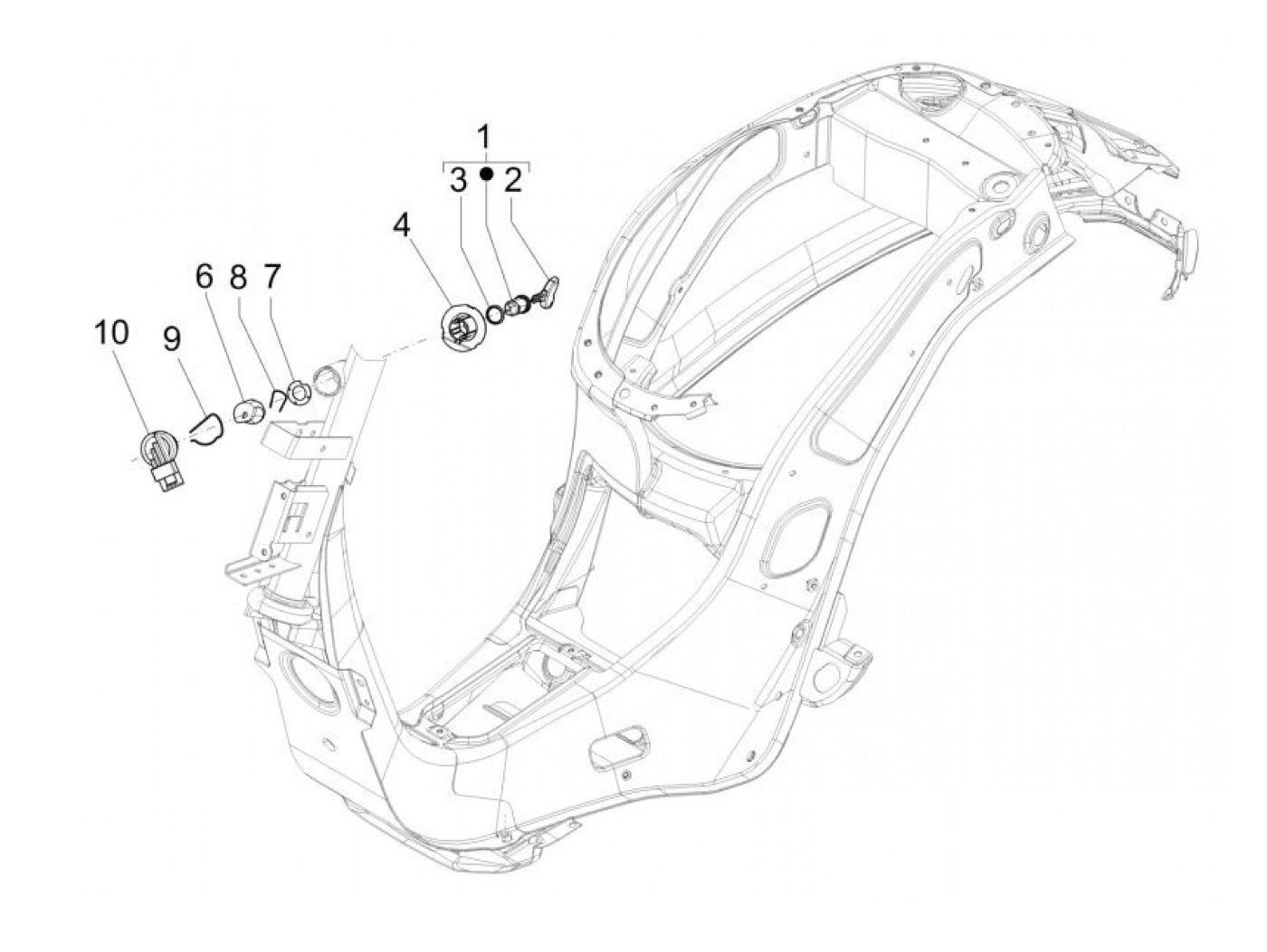 1
3 2
4
6 8 7
10 9