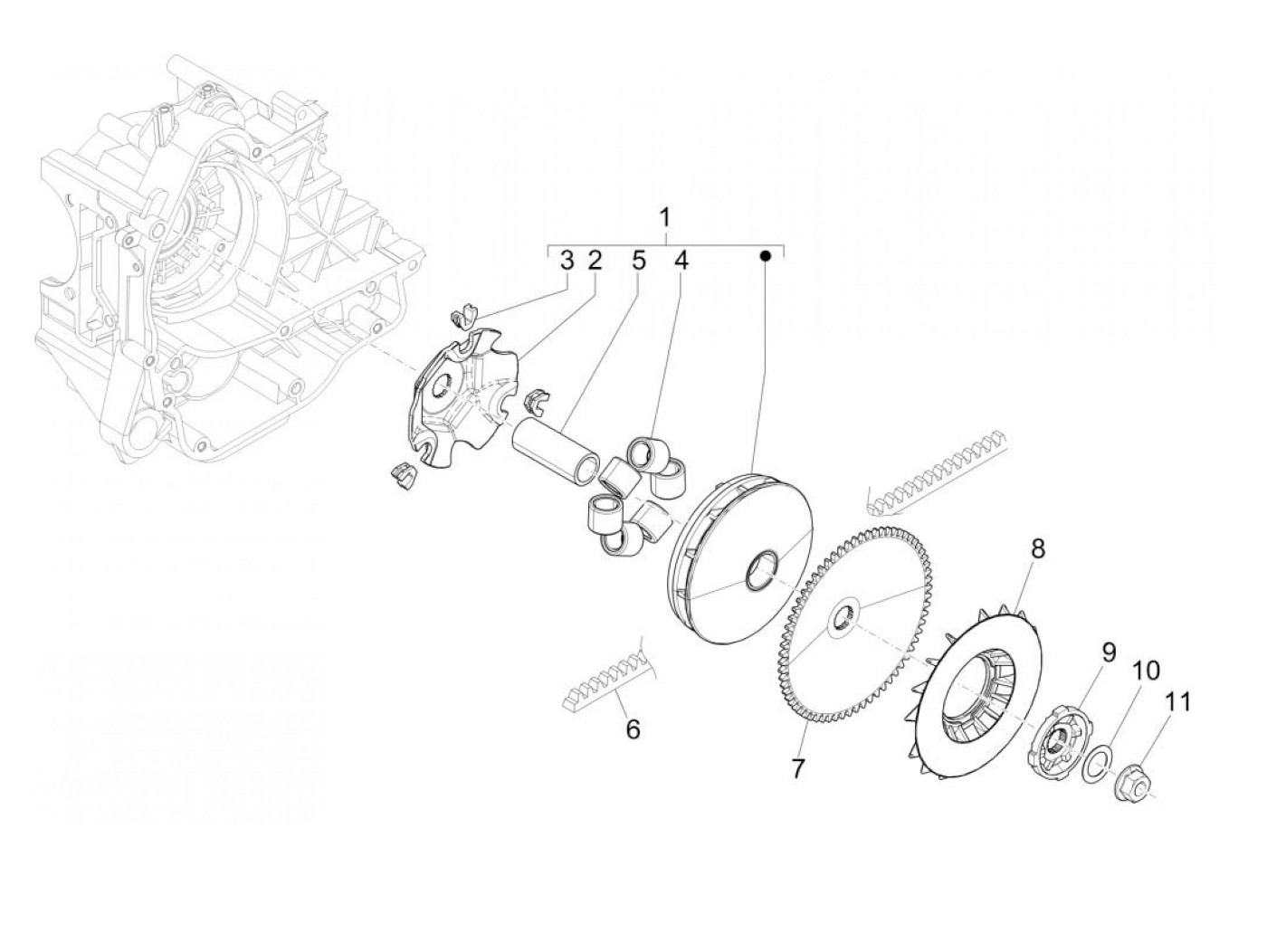 1
3 2 5 4
8
9
10
11
6
7