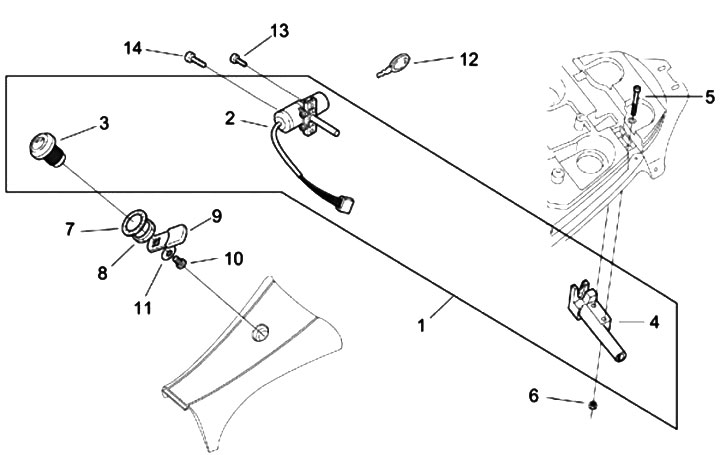 14
13
12
5
3
2
7
9
8
10
11
1
4
6