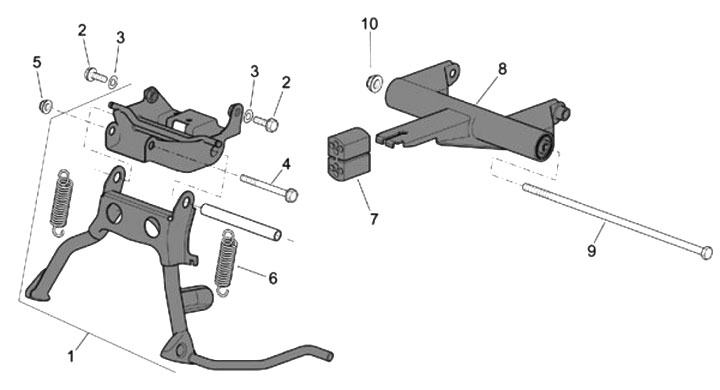 2
3
5
3
2
4
6
1
10
8
7
9