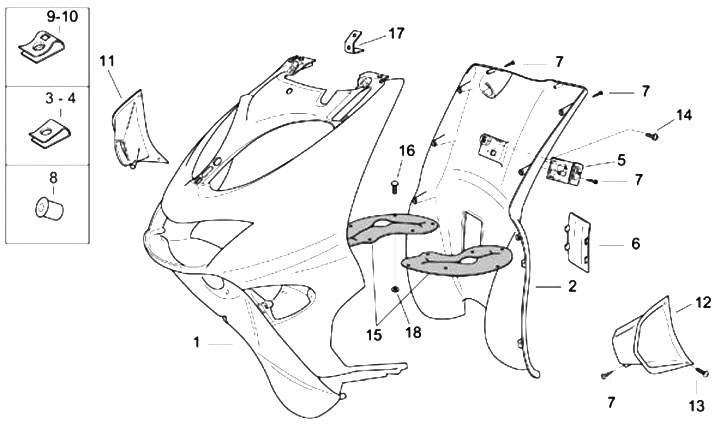 9-10
3 - 4
8
11
17
7
7
14
16
5
7
6
2
12
15
18
1
7
13