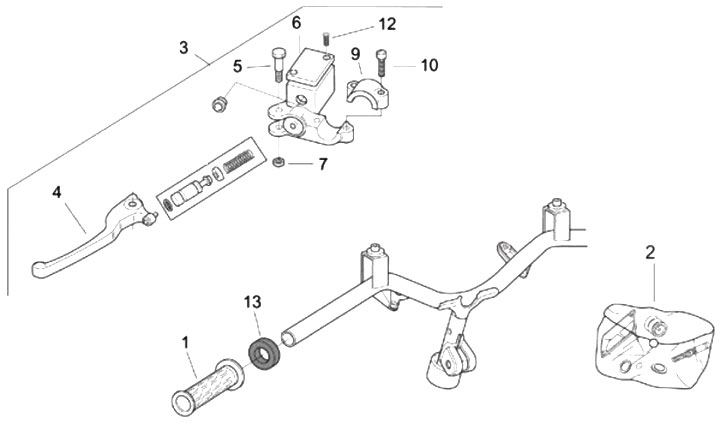 3
6
12
5
9
10
7
4
2
13
1