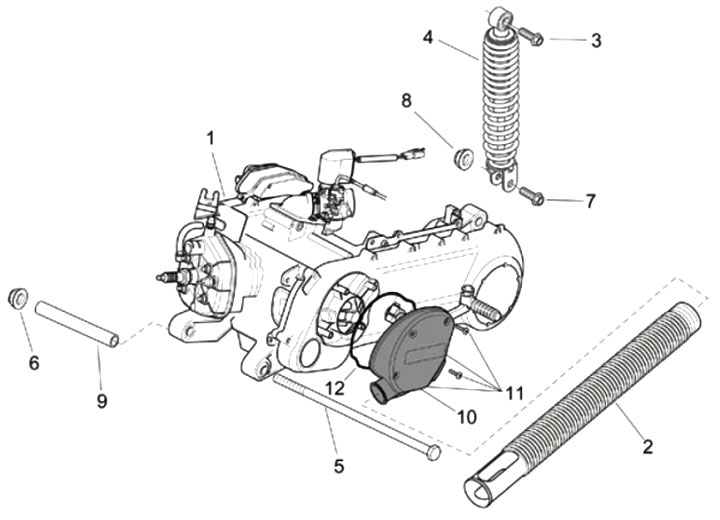 4
3
8
1
7
6
9
12
11
10
5
2