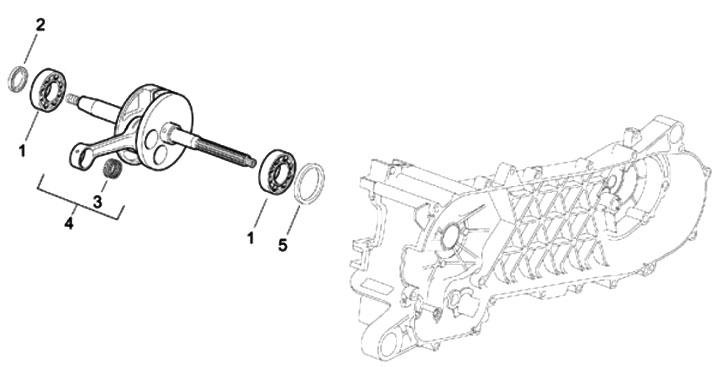 2
1
3
4
1
5