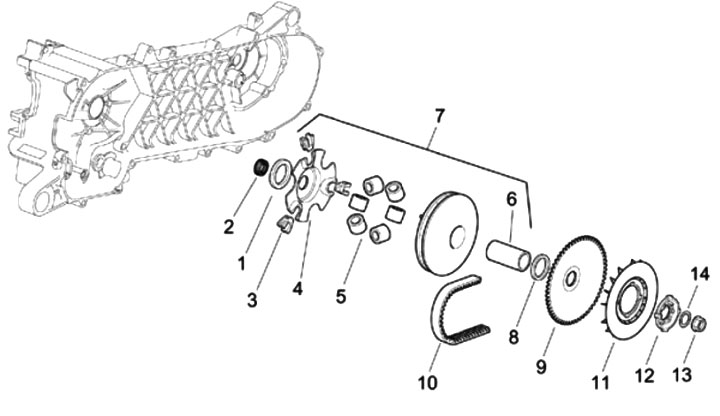 7
6
14
2
1
3
4
5
8
9
10
11
12
13