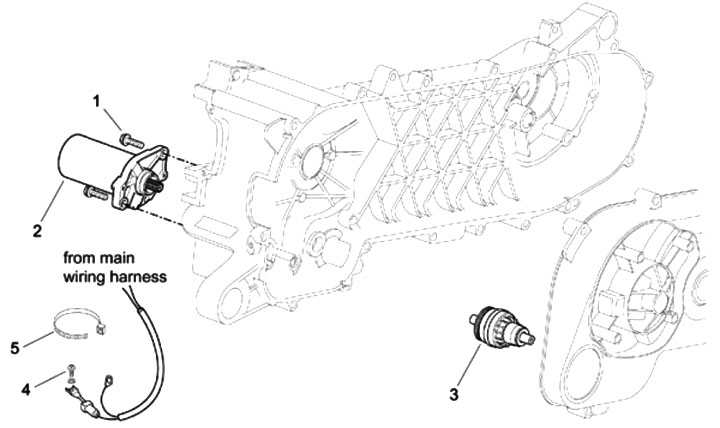 1

2

from main wiring harness

5

4

3