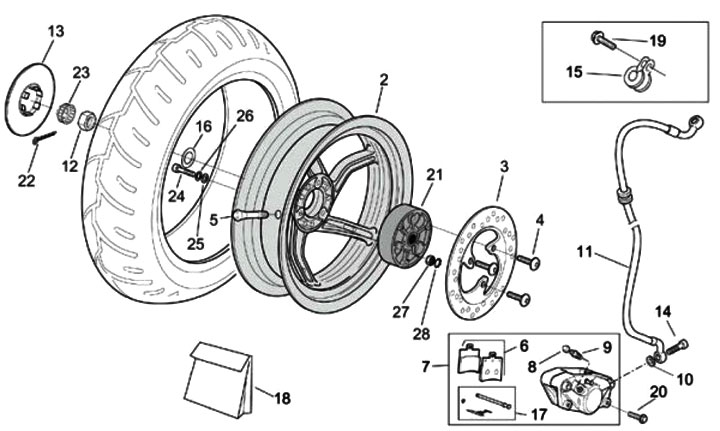 13
23
22
12
16
26
24
25
5
2
21
3
4
27
28
19
15
11
14
10
20
6
7
8
9
17
18