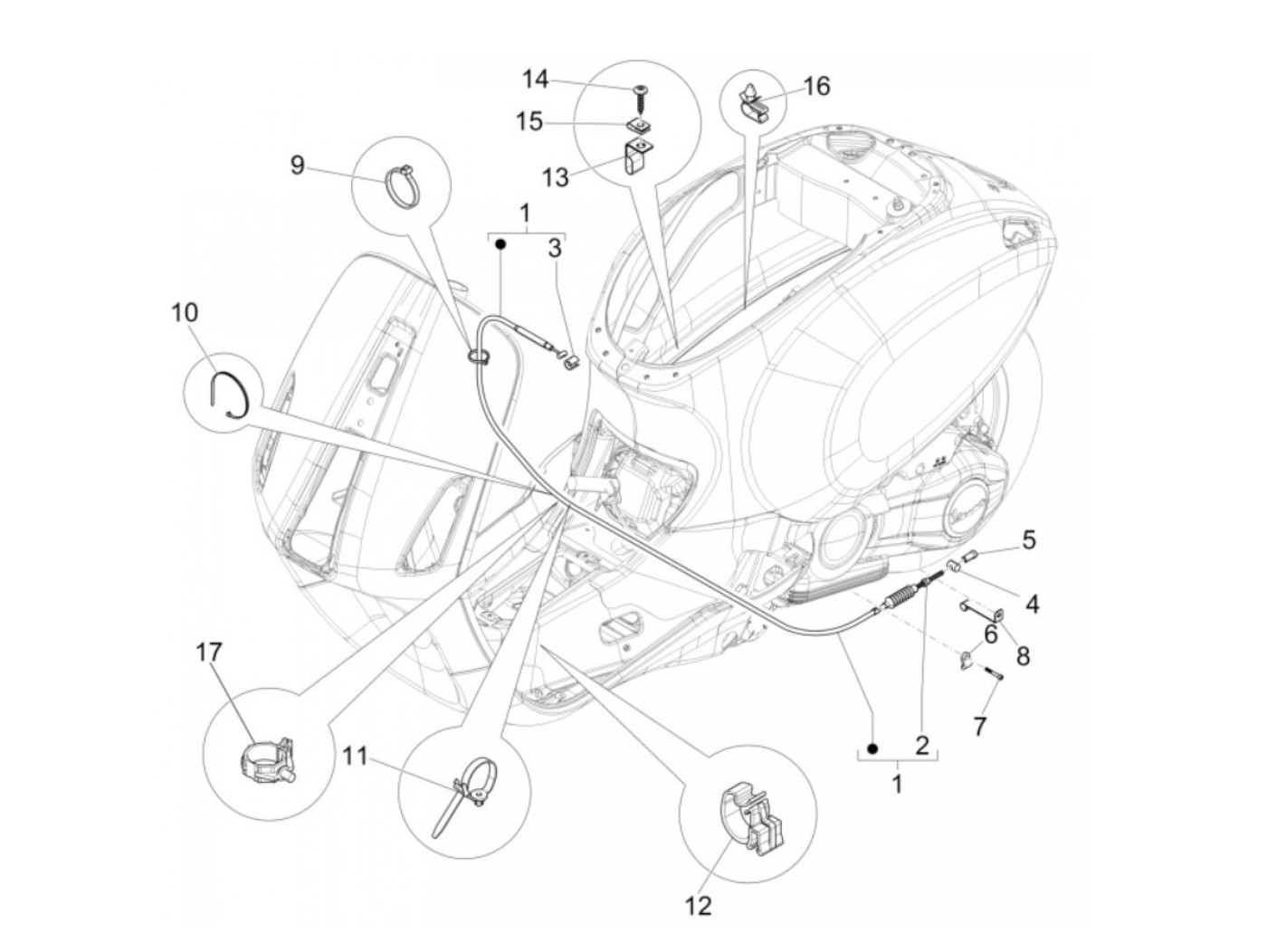 14
16
15
13
9
1
3
10
5
4
6
8
7
17
11
2
1
12