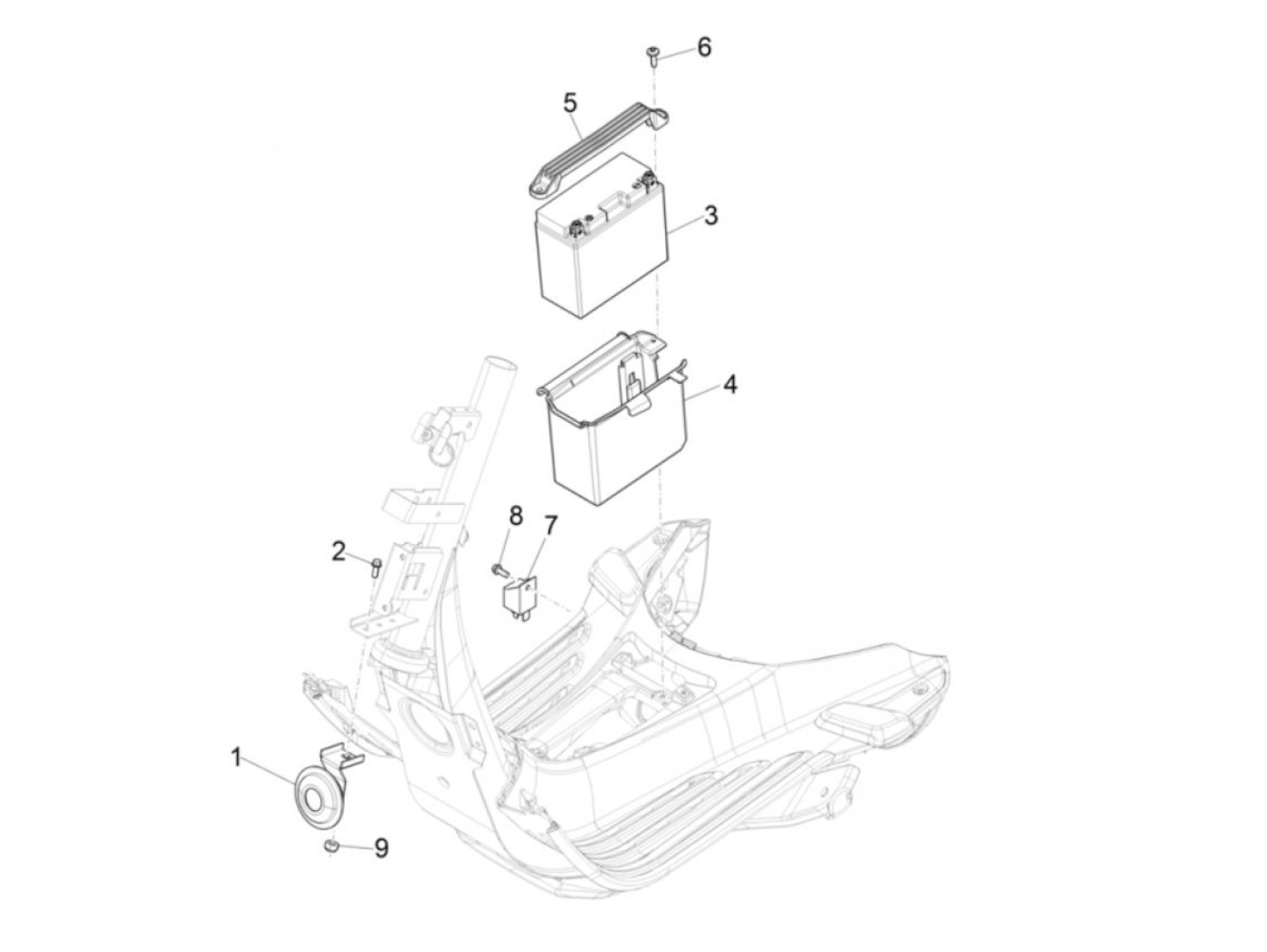 6
5
3
4
8
7
2
1
9