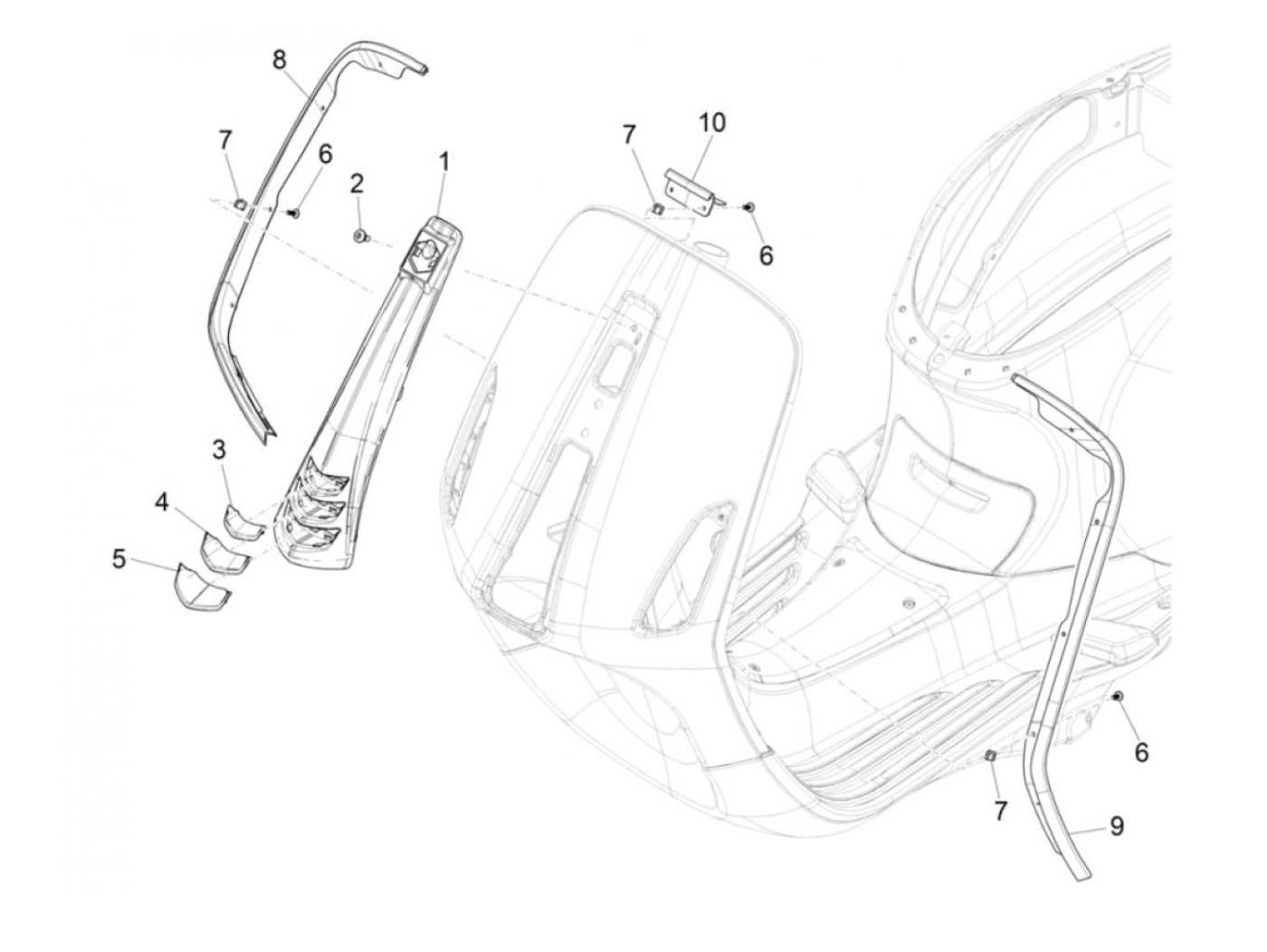 8
7
6
2
1
7
10
6
3
4
5
6
7
9