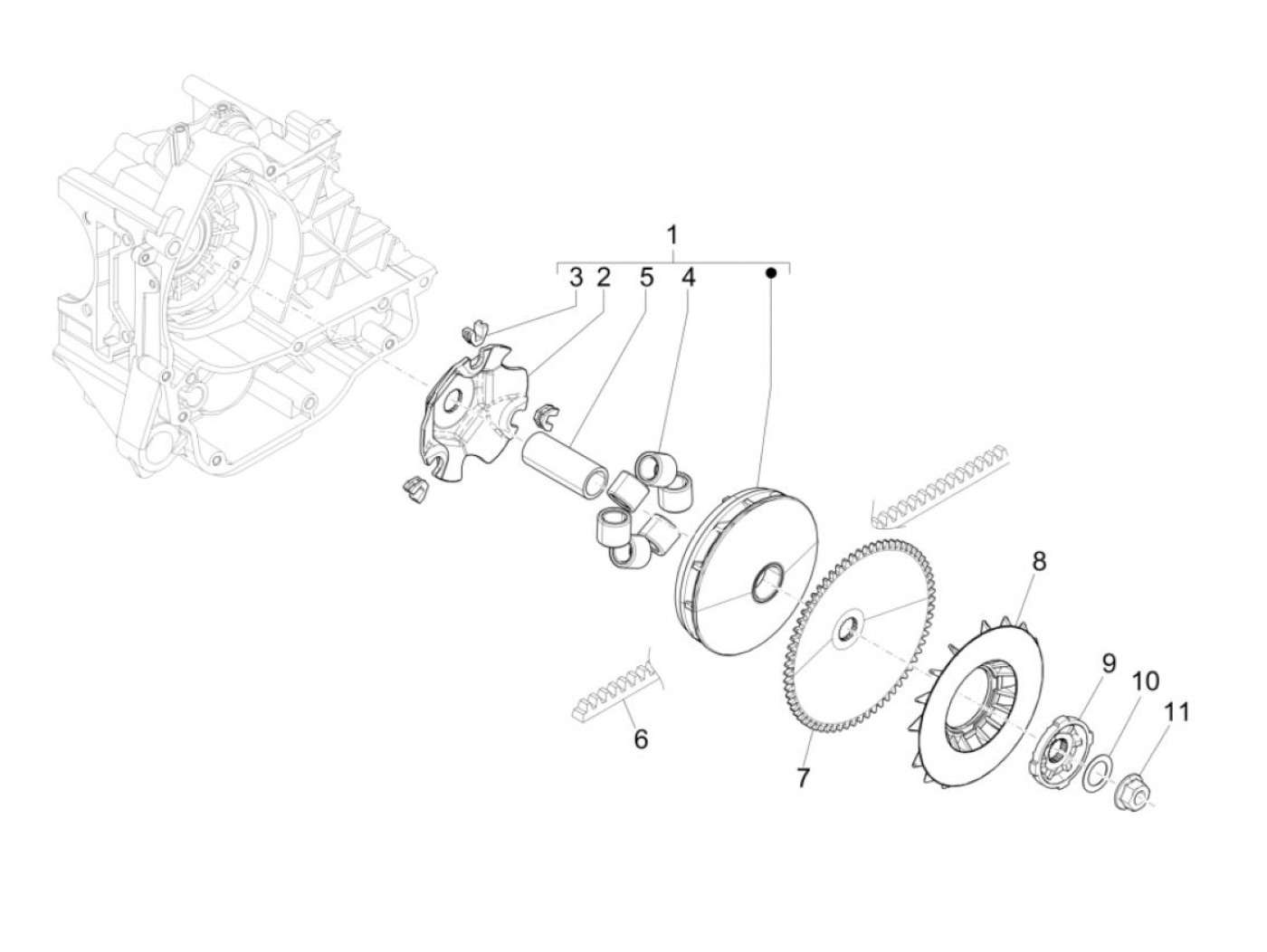 1
3 2 5 4
8
9
10
11
6
7