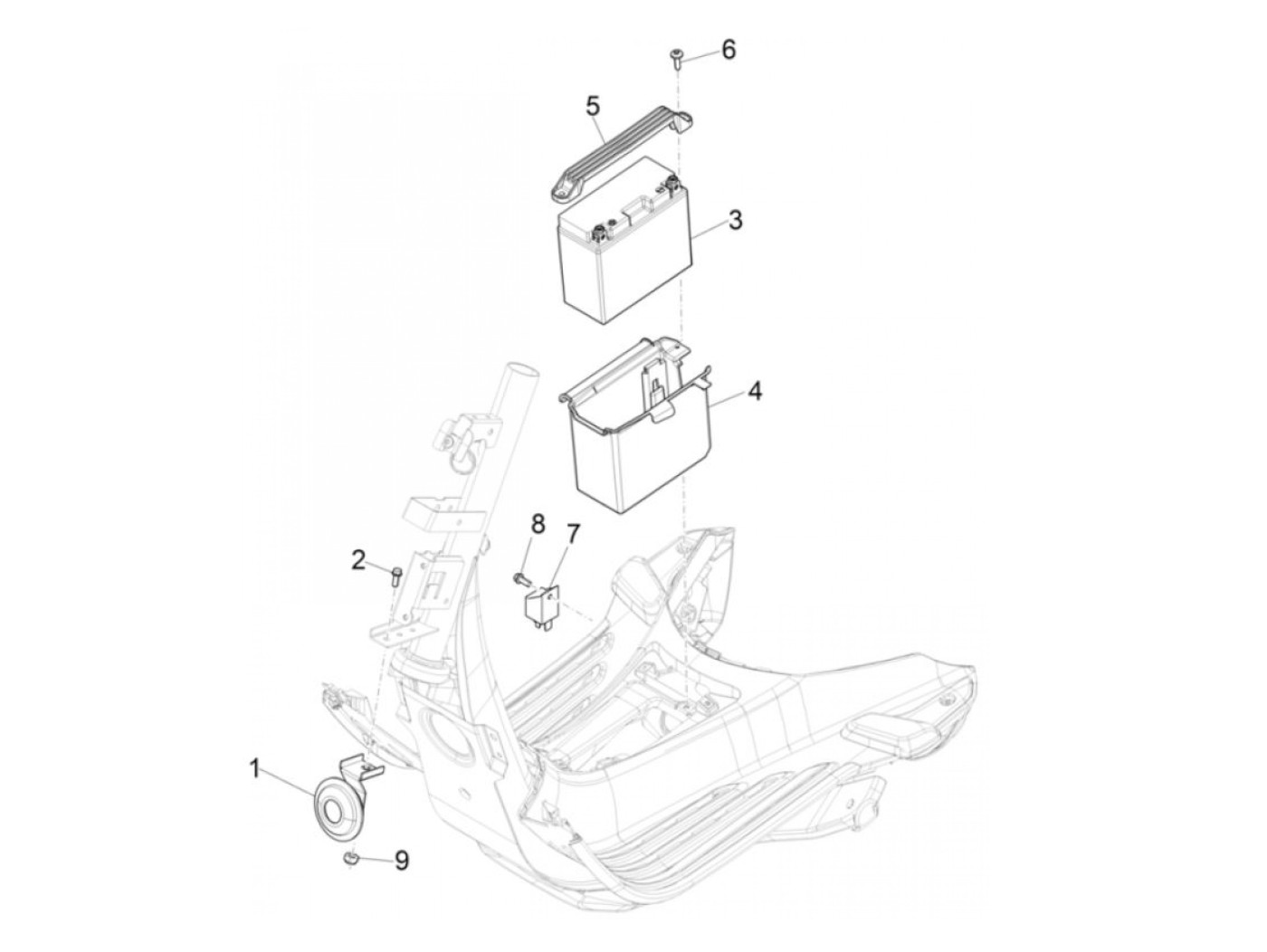 6
5
3
4
8
7
2
1
9