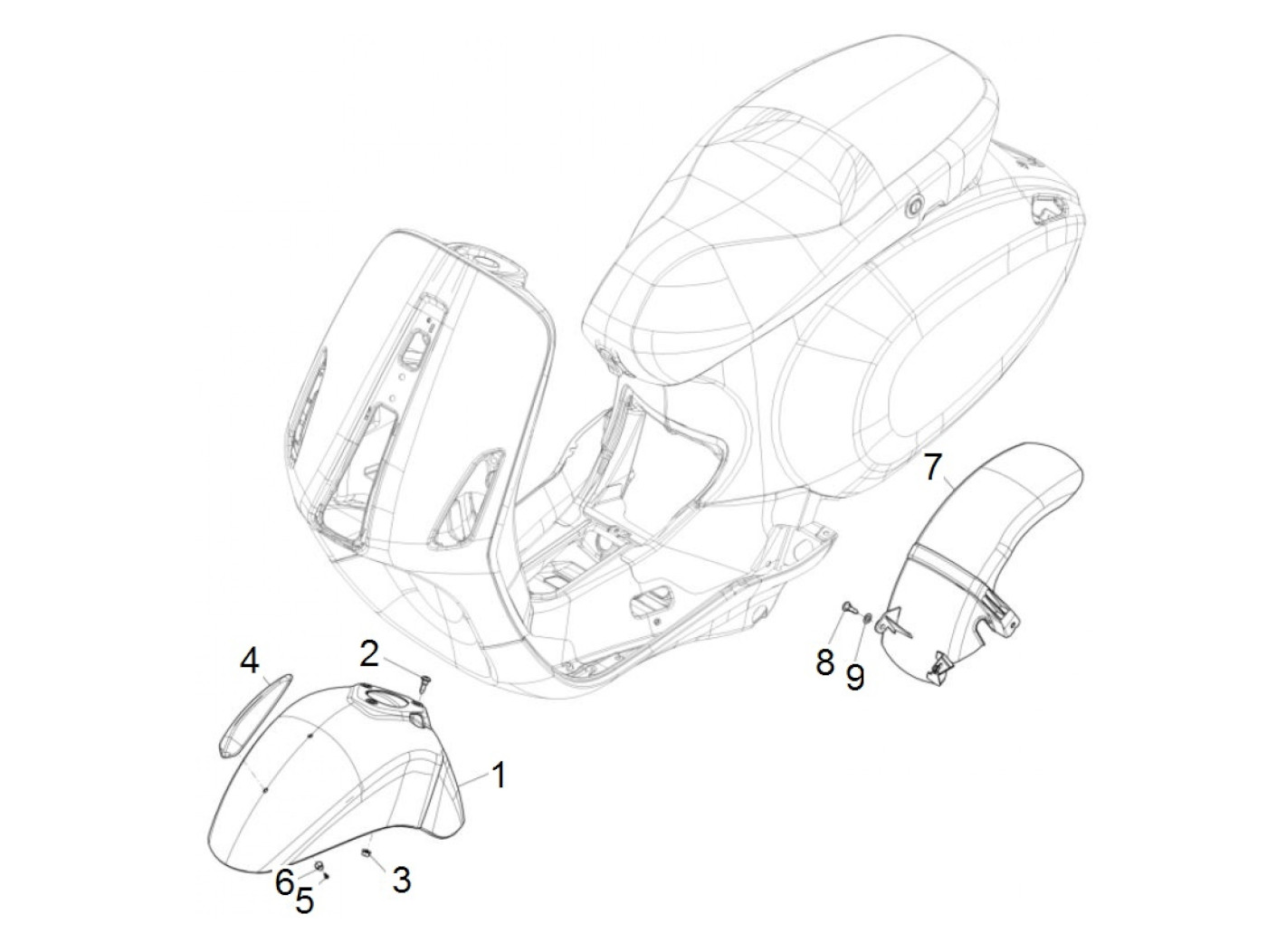 7
8
9
4
2
1
6
5
3