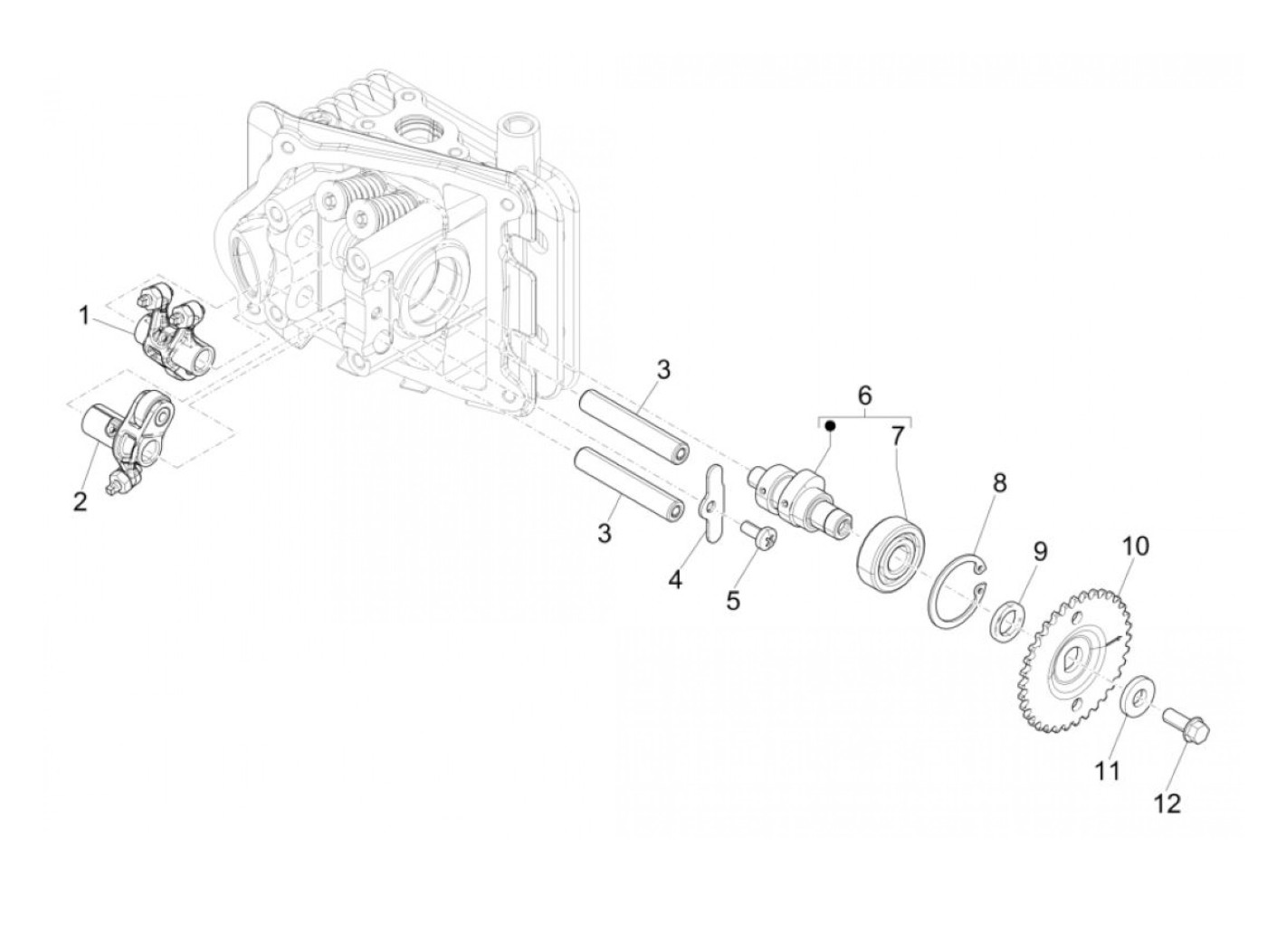 1
2
3
3
4
5
6
7
8
9
10
11
12