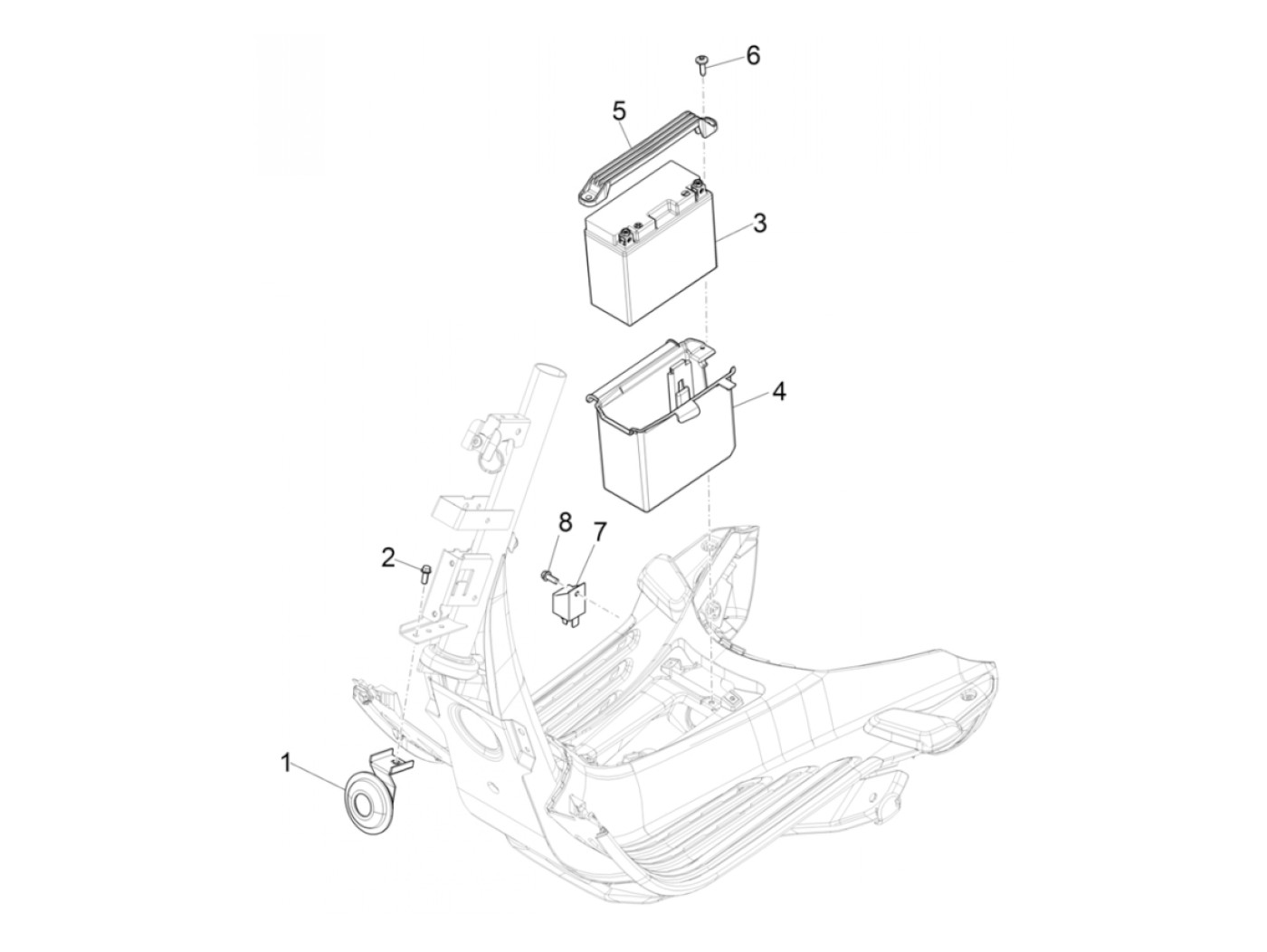 6
5
3
4
8
7
2
1