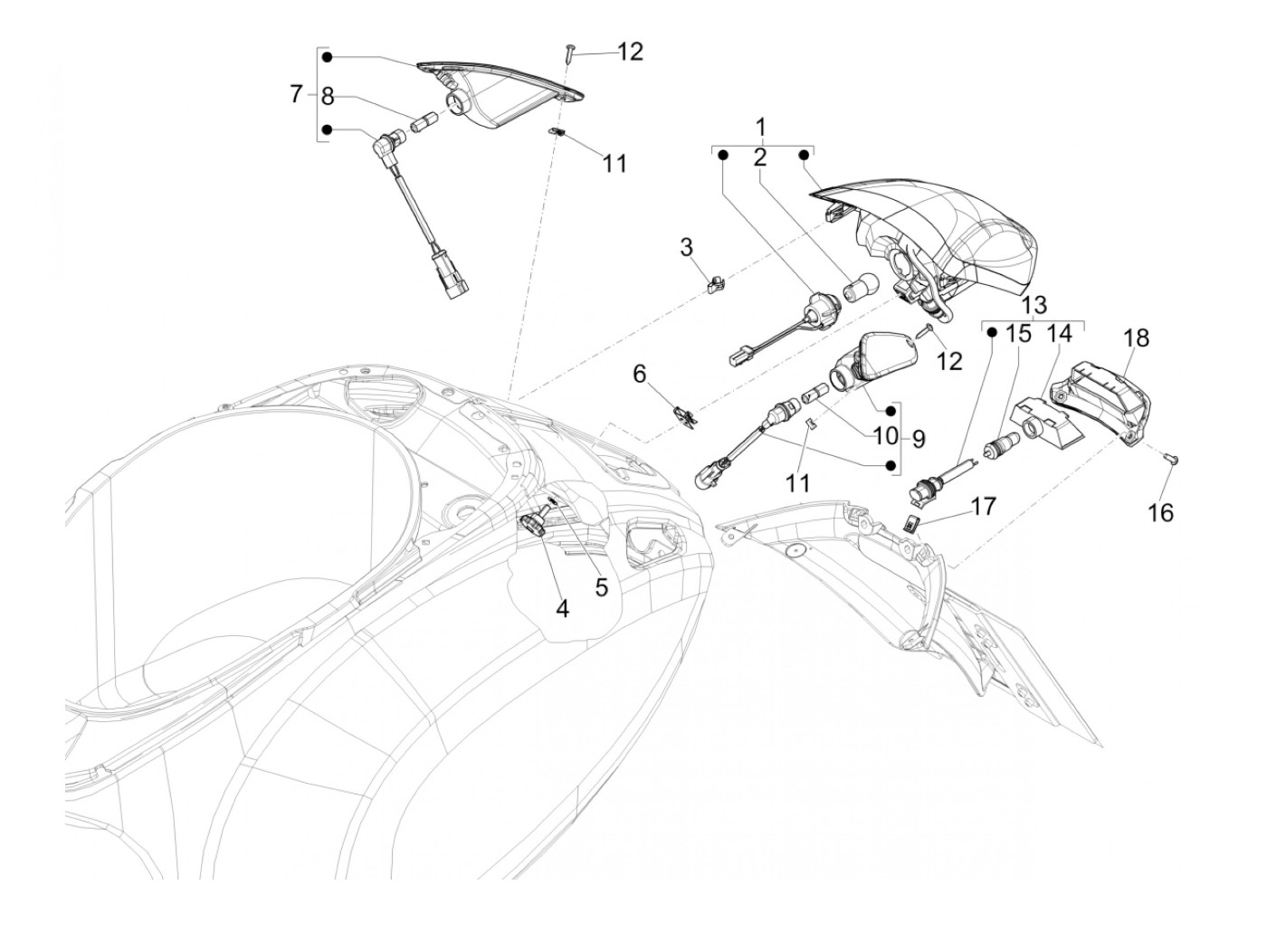 12
7
8
11
1
2
3
13
15
14
18
12
6
10
9
11
16
17
5
4