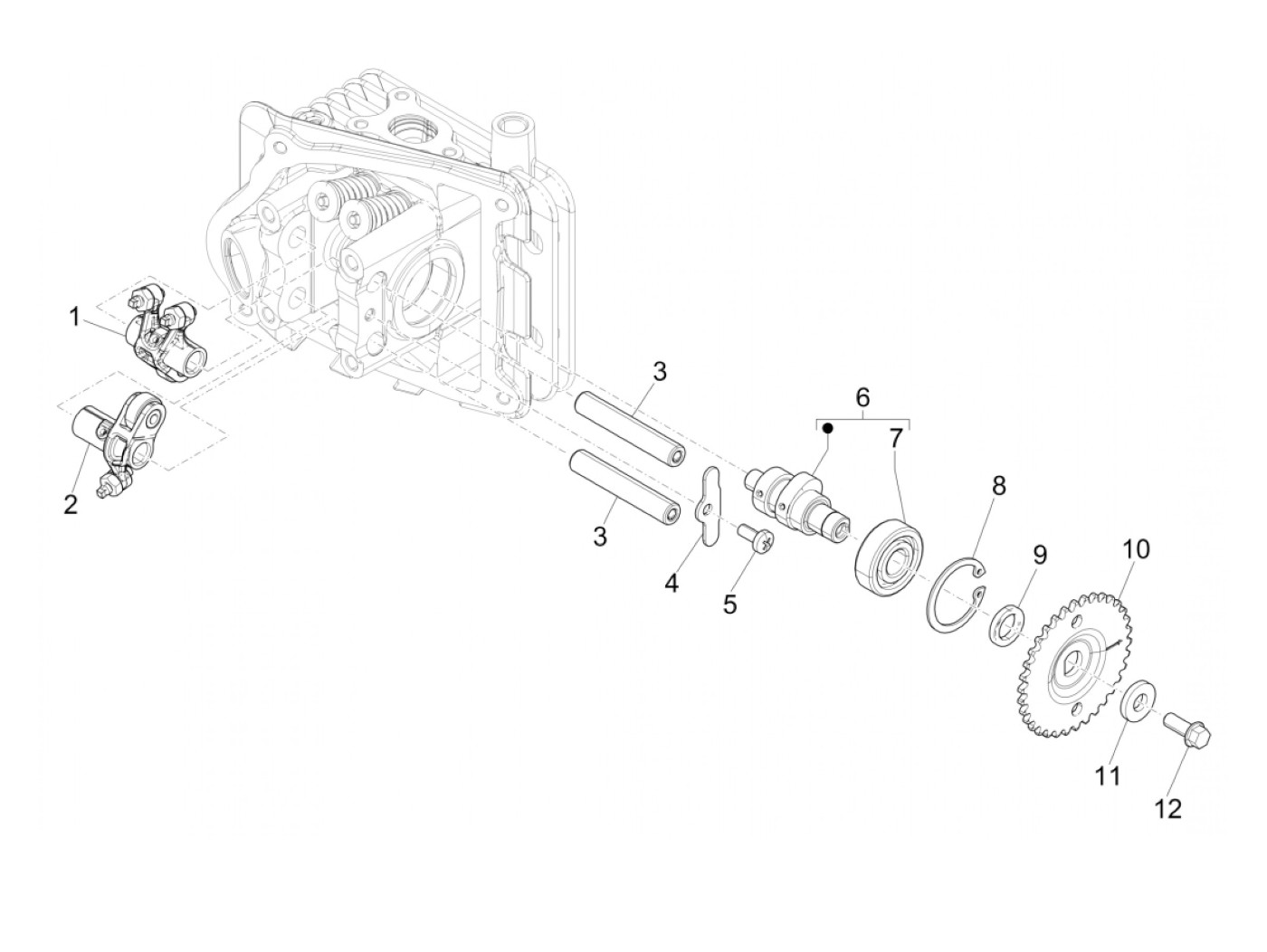 1
2
3
3
4
5
6
7
8
9
10
11
12