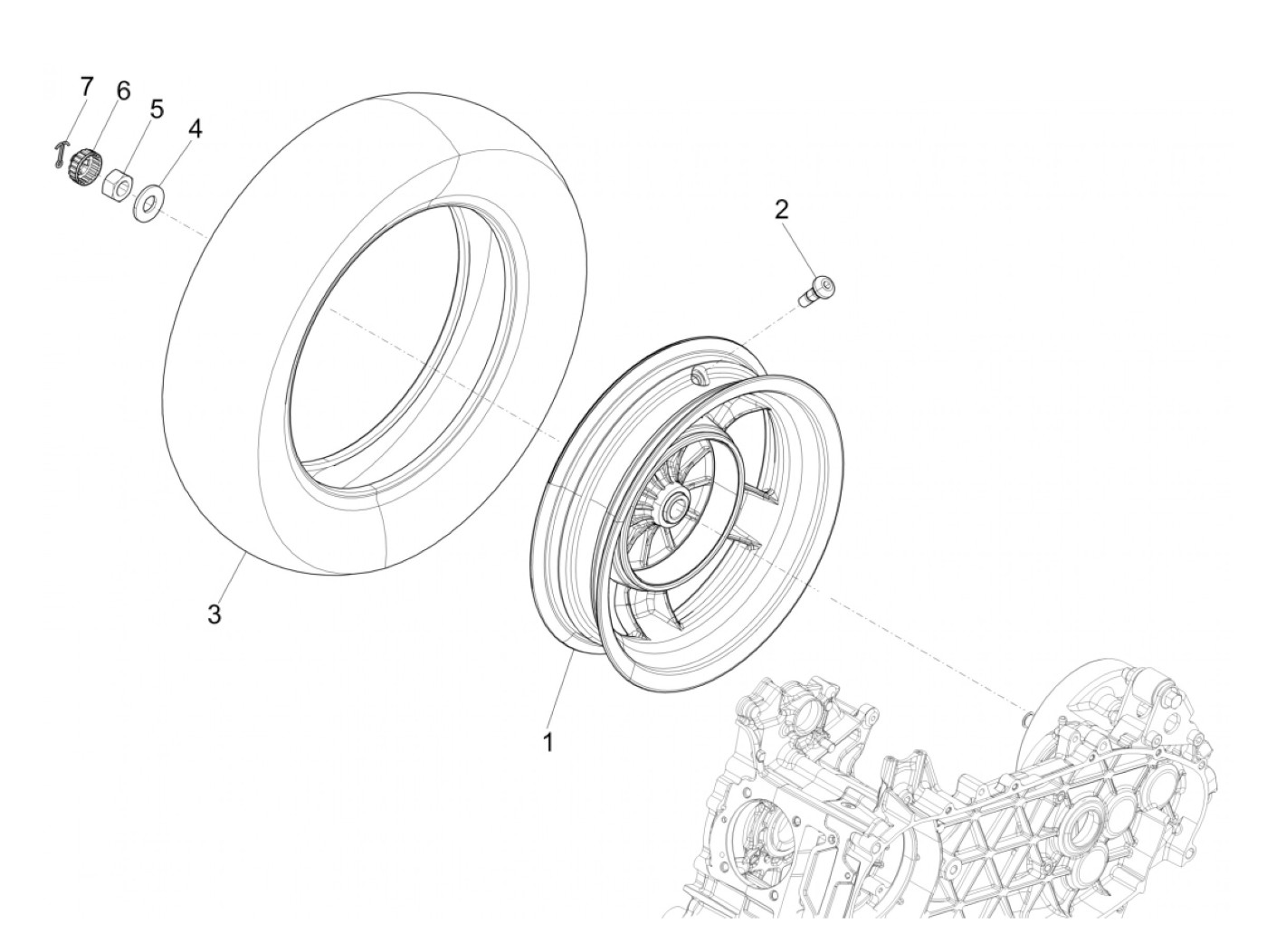 7
6
5
4
2
3
1