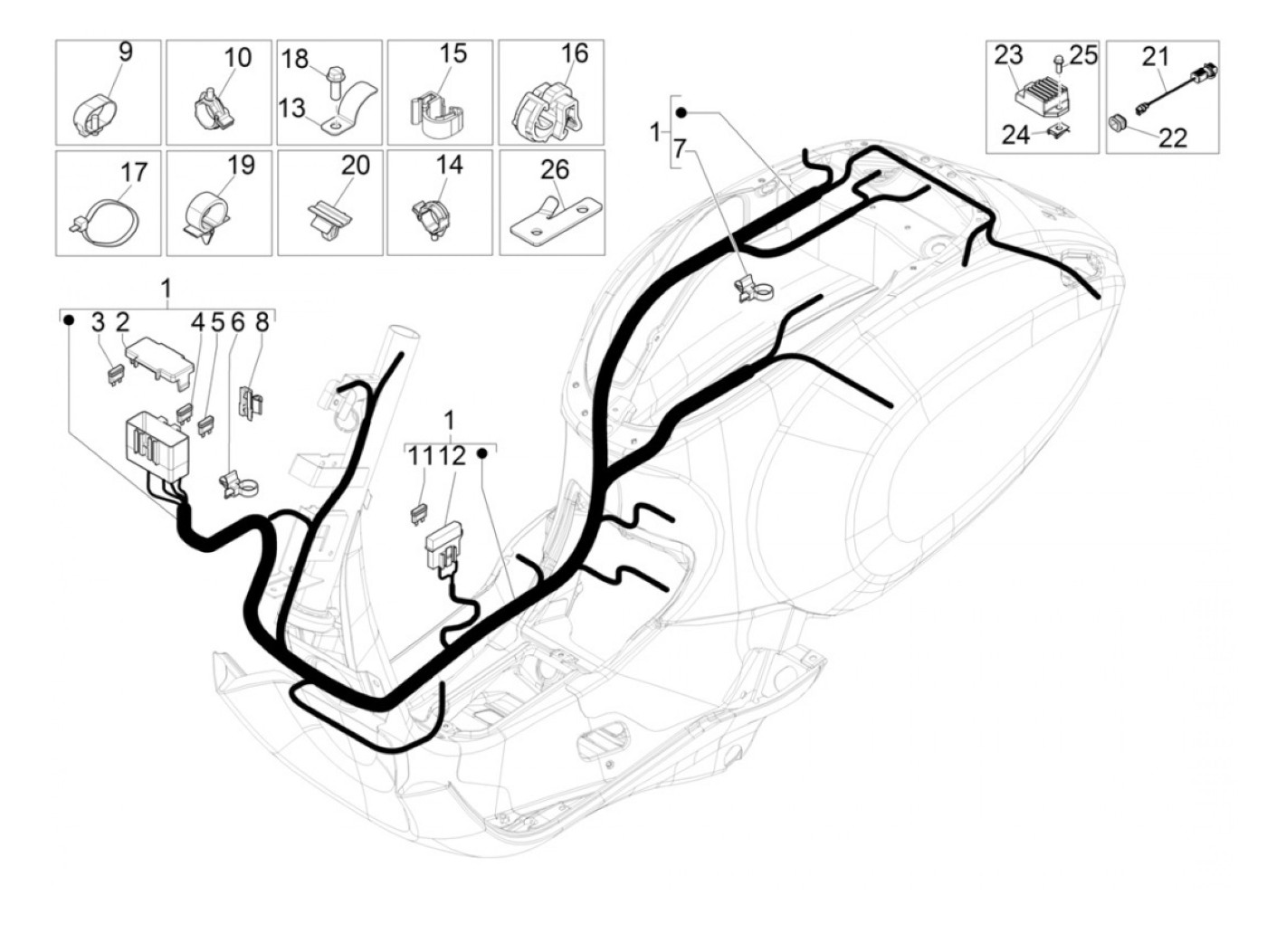 9
10
18
13
15
16
17
19
20
14
26
23
25
24
21
22
1
7
1
3
2
4
5
6
8
1
11
12