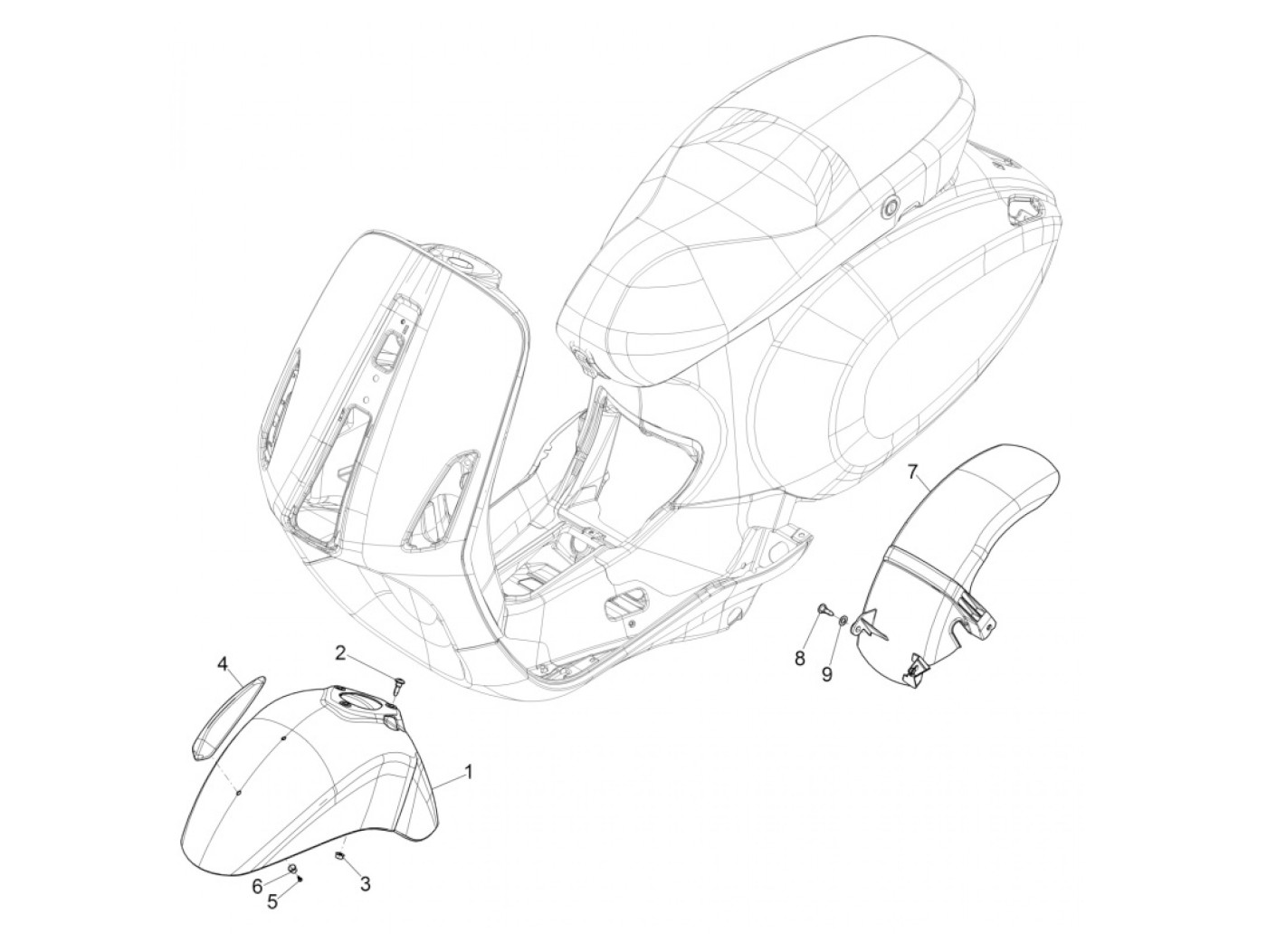 7
8
9
4
2
1
6
5
3