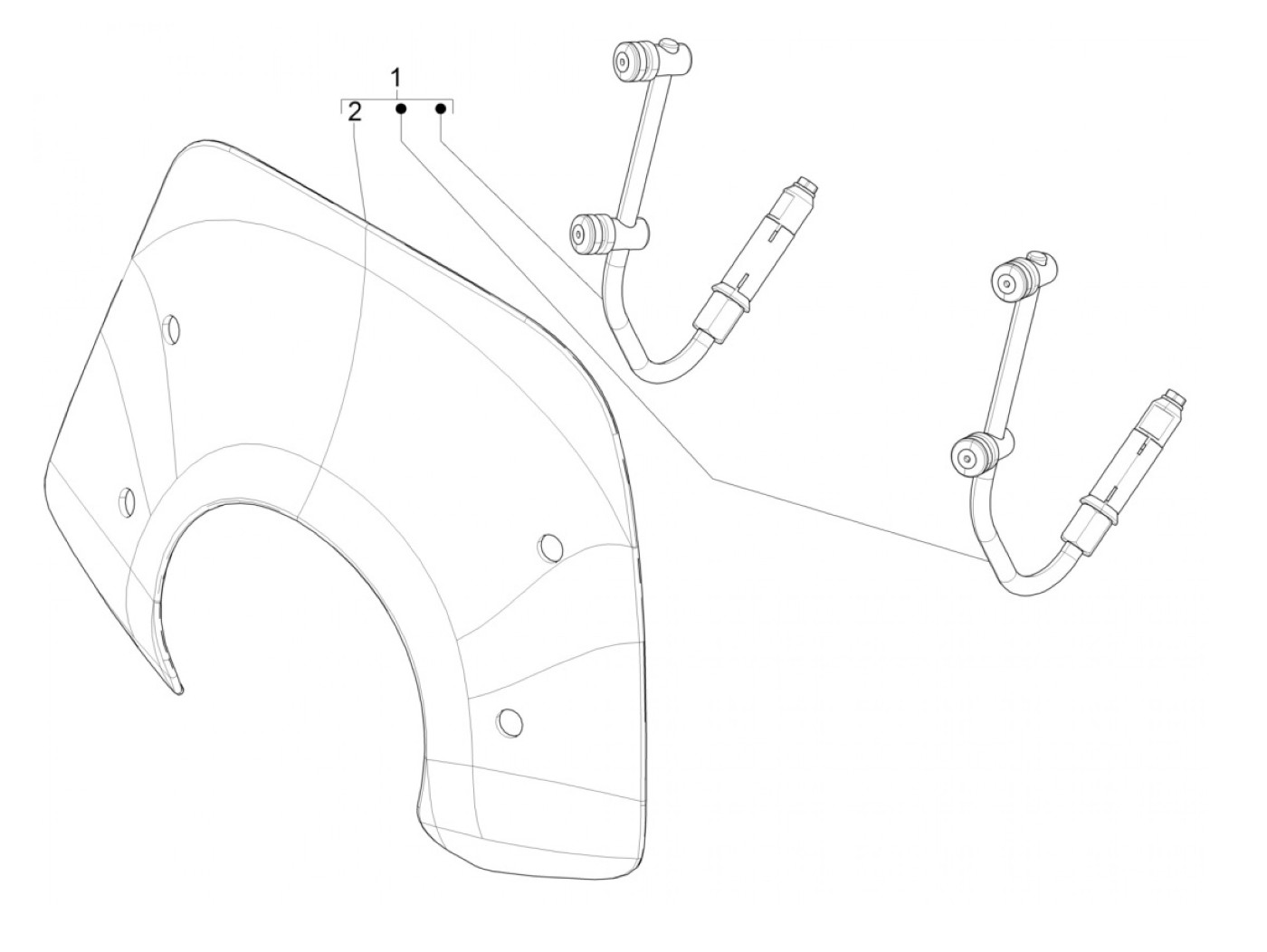 1
2