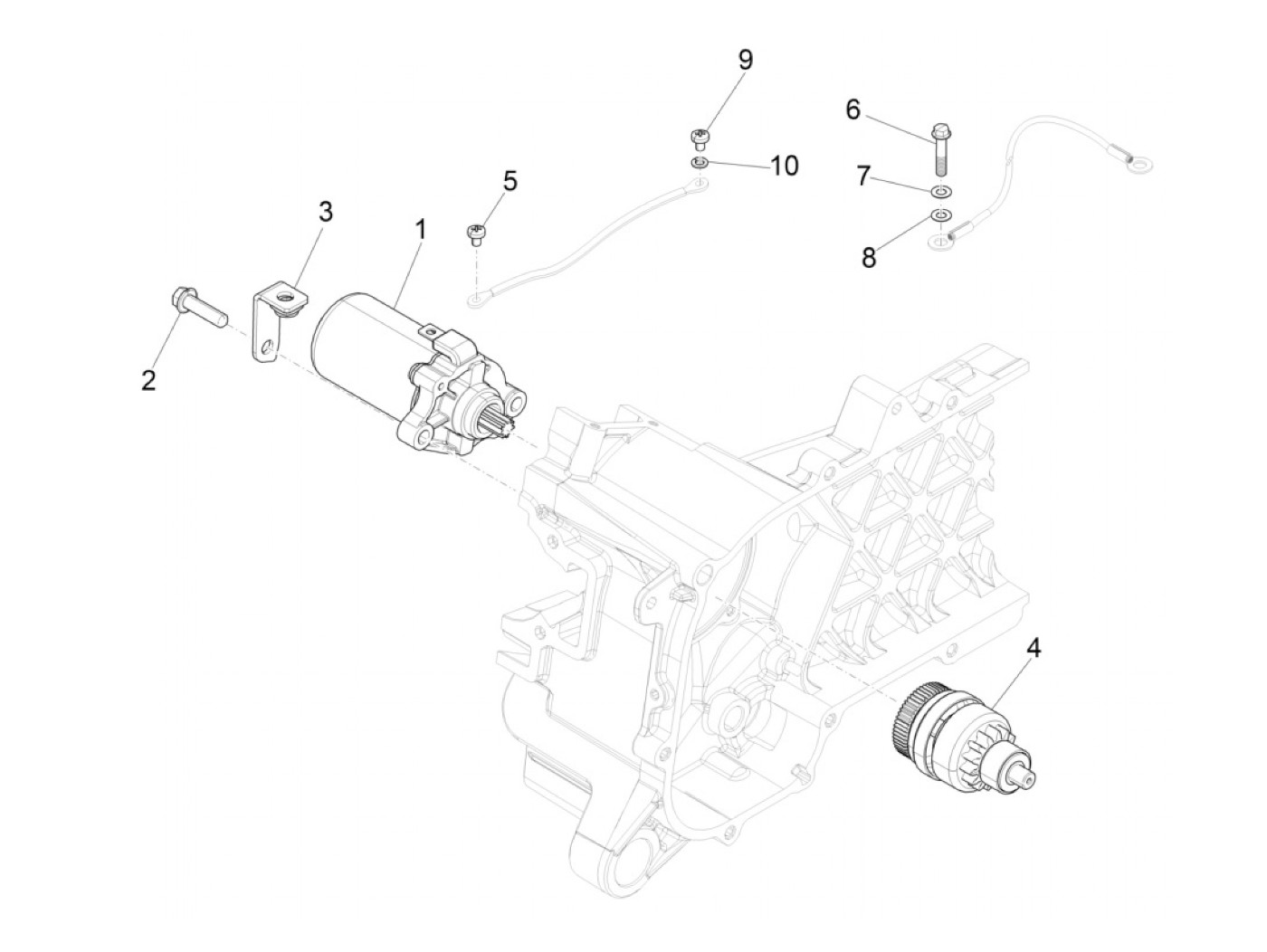 9
6
10
7
5
8
3
1
2
4