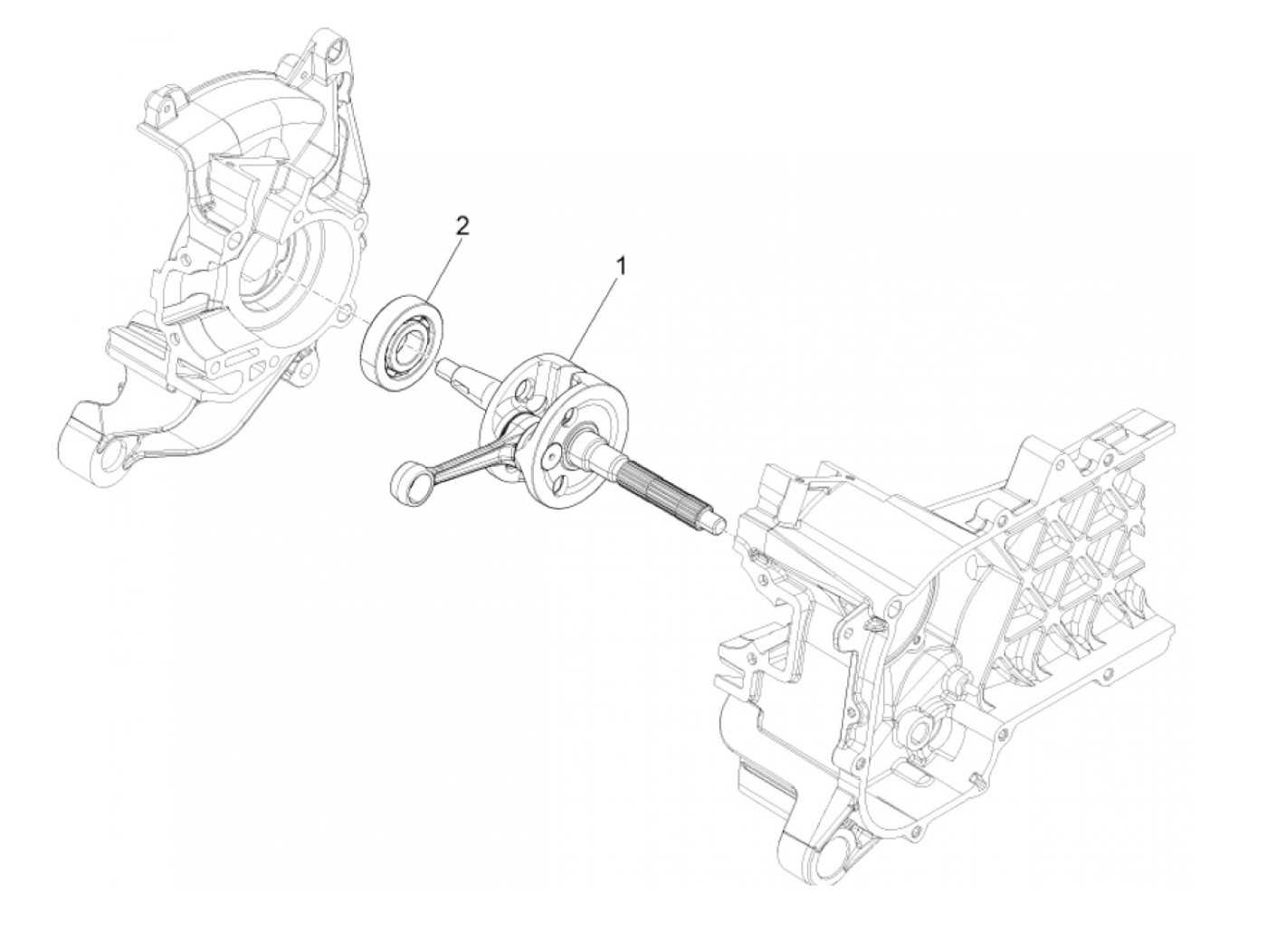 2

1