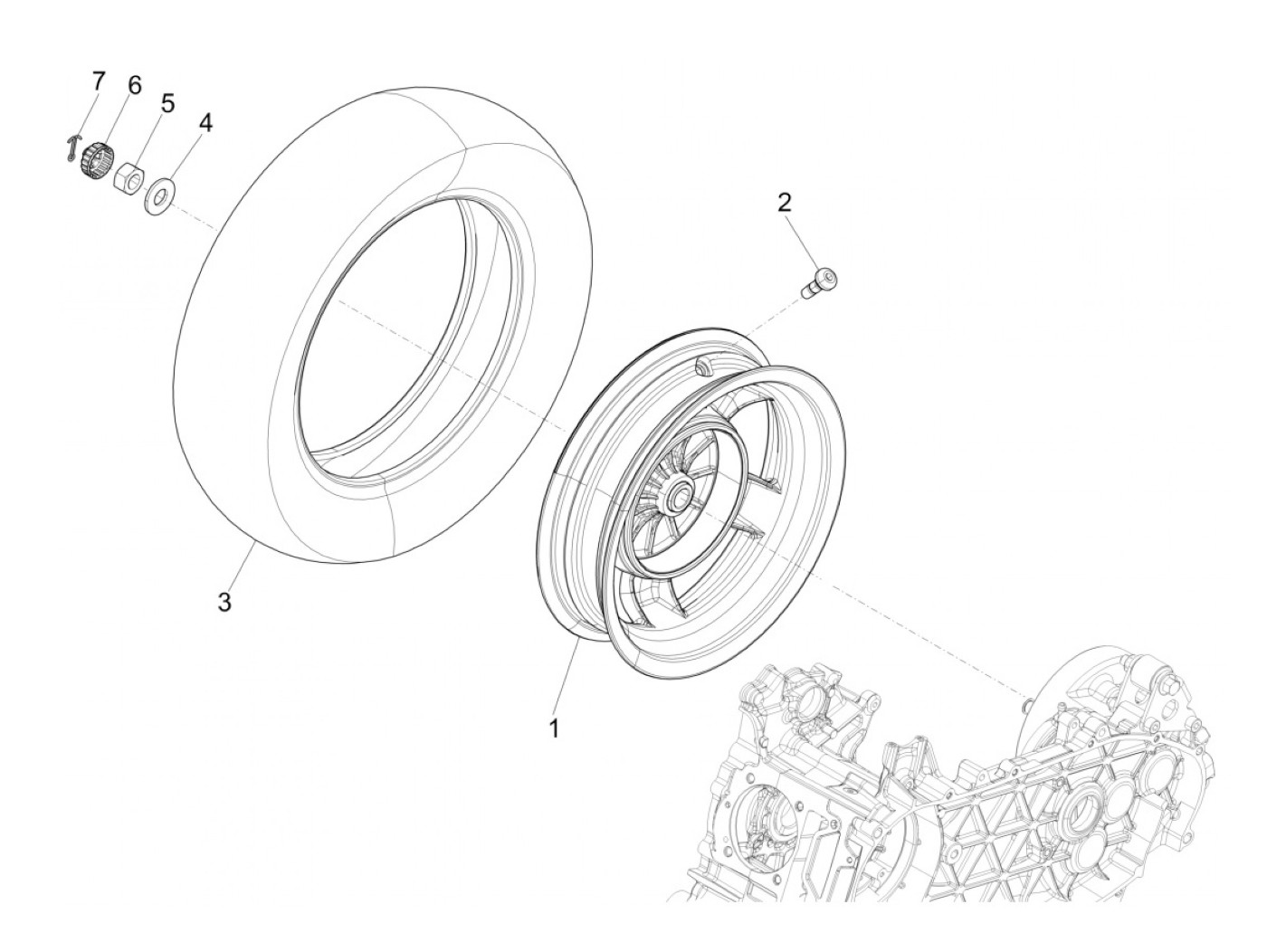 7
6
5
4
2
3
1