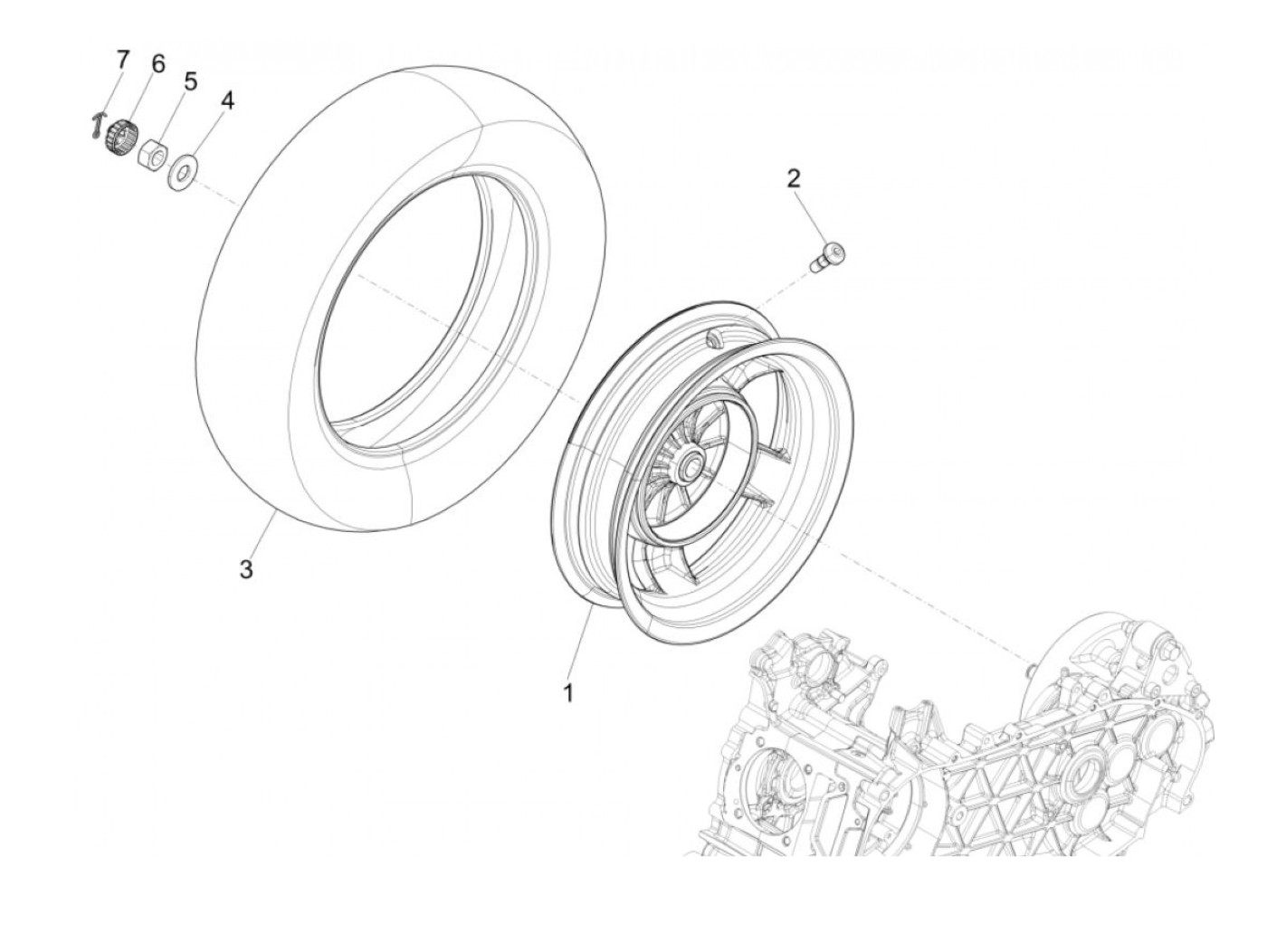 7
6
5
4
2
3
1