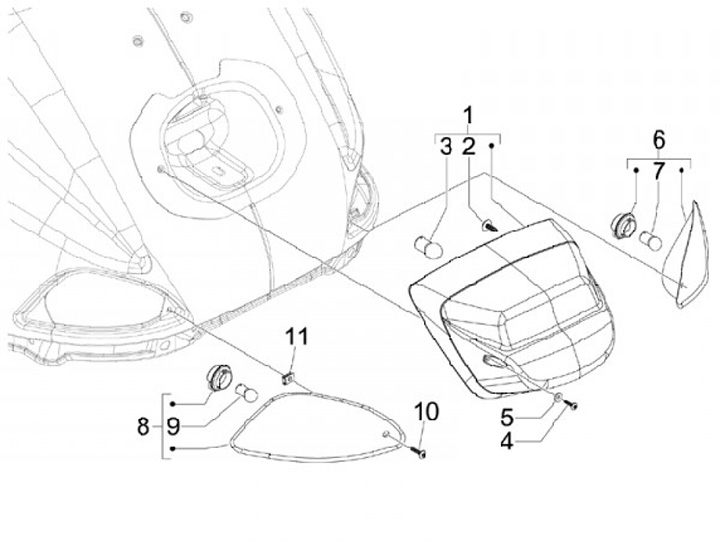 1
3
2
6
7
11
8
9
10
5
4