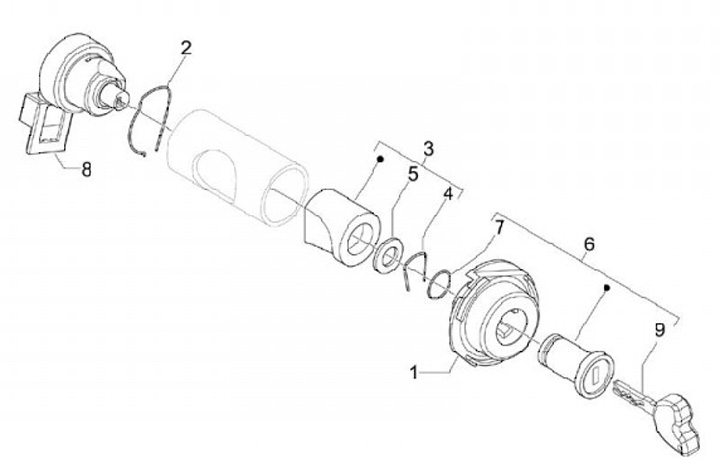 2
8
3
5
4
7
6
9
1