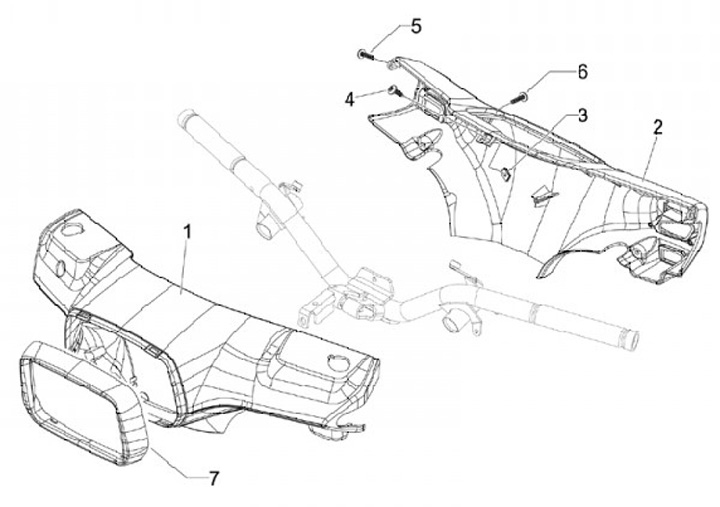 5
6
4
3
2
1
7