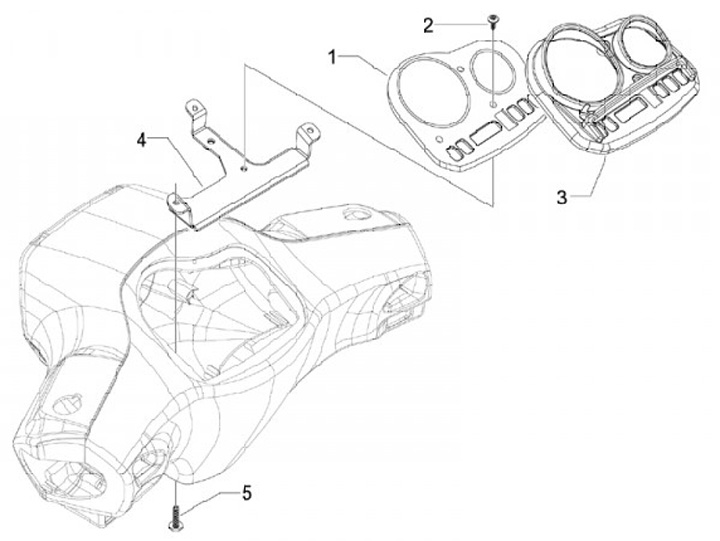 2
1
4
3
5